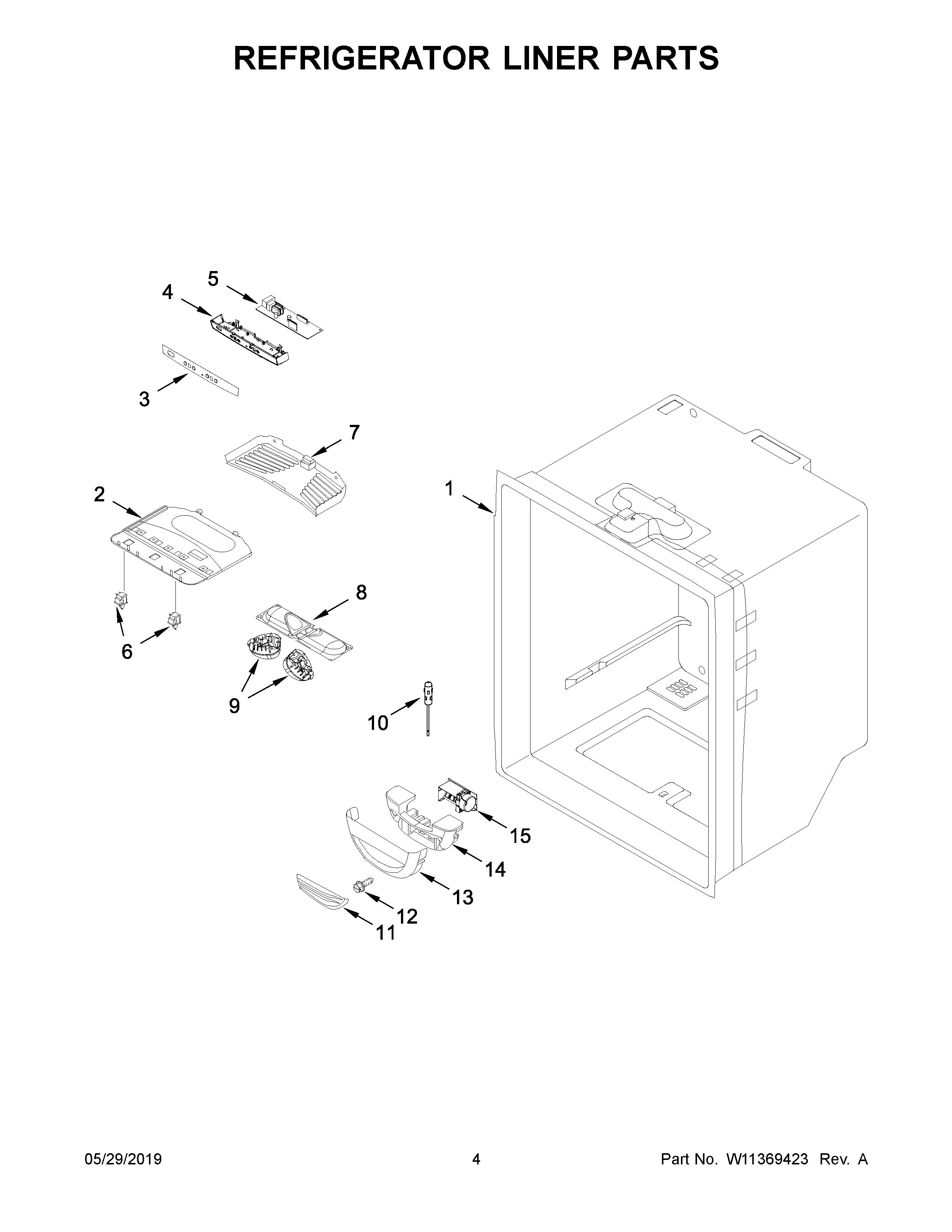 REFRIGERATOR LINER PARTS

5
4
3
7
2
1
8
6
9
10
15
14
13
12
11

05/29/2019
4
Part No. W11369423 Rev. A