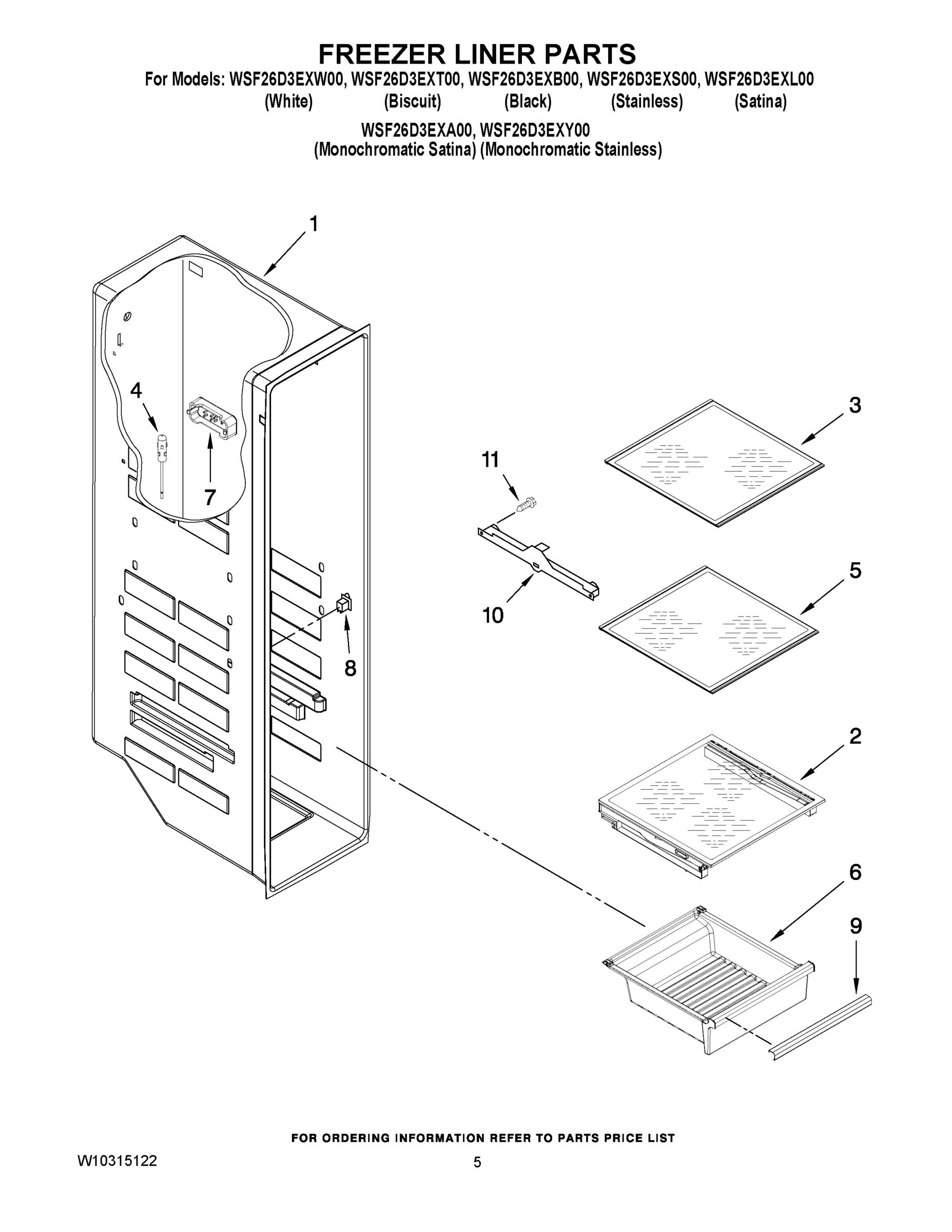 FREEZER LINER PARTS

For Models: WSF26D3EXW00, WSF26D3EXT00, WSF26D3EXB00, WSF26D3EXS00, WSF26D3EXL00
(White) (Biscuit) (Black) (Stainless) (Satina)

WSF26D3EXA00, WSF26D3EXY00
(Monochromatic Satina) (Monochromatic Stainless)

1

4

7

3

11

10

5

8

2

6

9

FOR ORDERING INFORMATION REFER TO PARTS PRICE LIST

W10315122

5