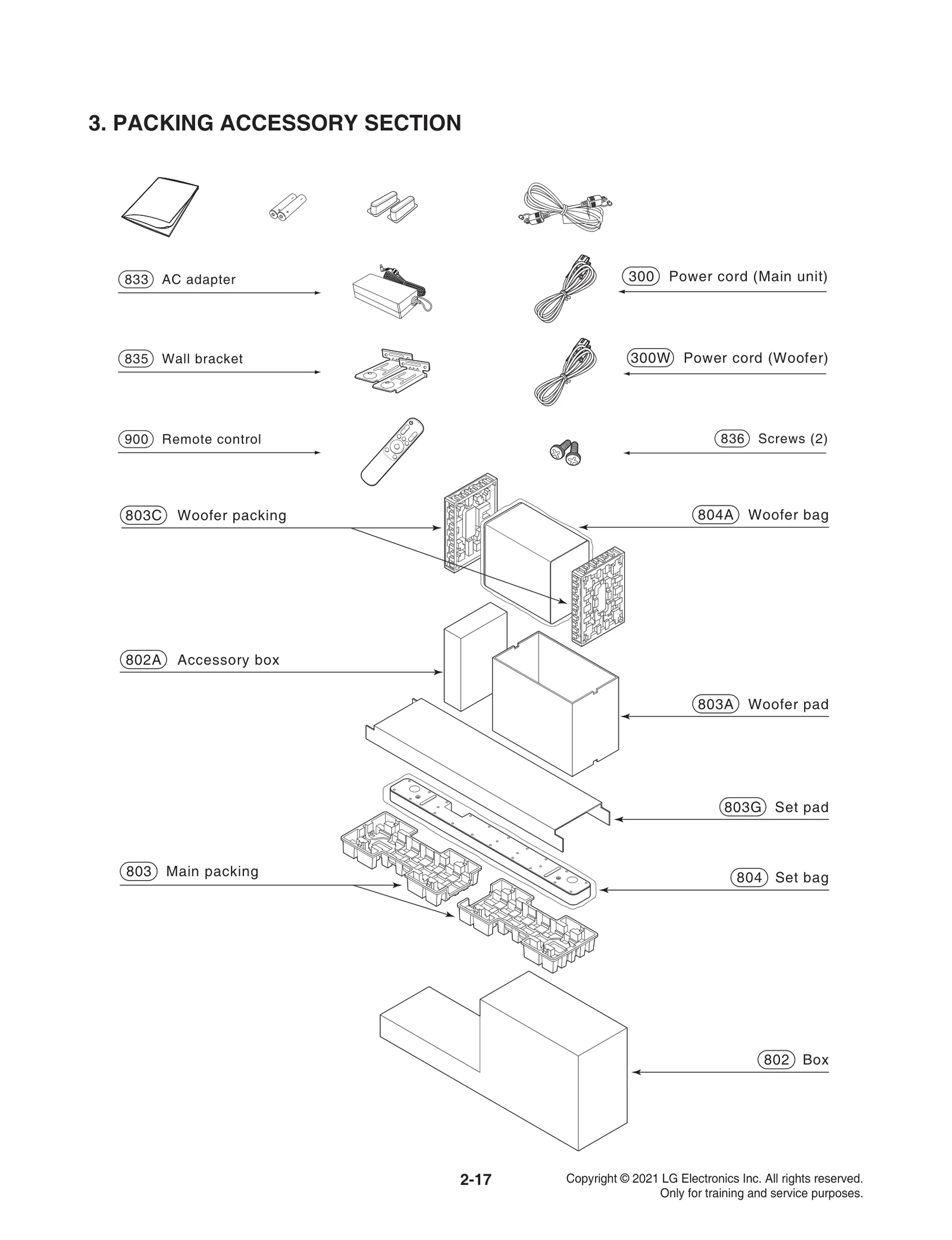 3. PACKING ACCESSORY SECTION

833 AC adapter

300 Power cord (Main unit)

835 Wall bracket

300W Power cord (Woofer)

900 Remote control

836 Screws (2)

803C Woofer packing

804A Woofer bag

802A Accessory box

803A Woofer pad

803G Set pad

803 Main packing

804 Set bag

802 Box

2-17

Copyright © 2021 LG Electronics Inc. All rights reserved. Only for training and service purposes.