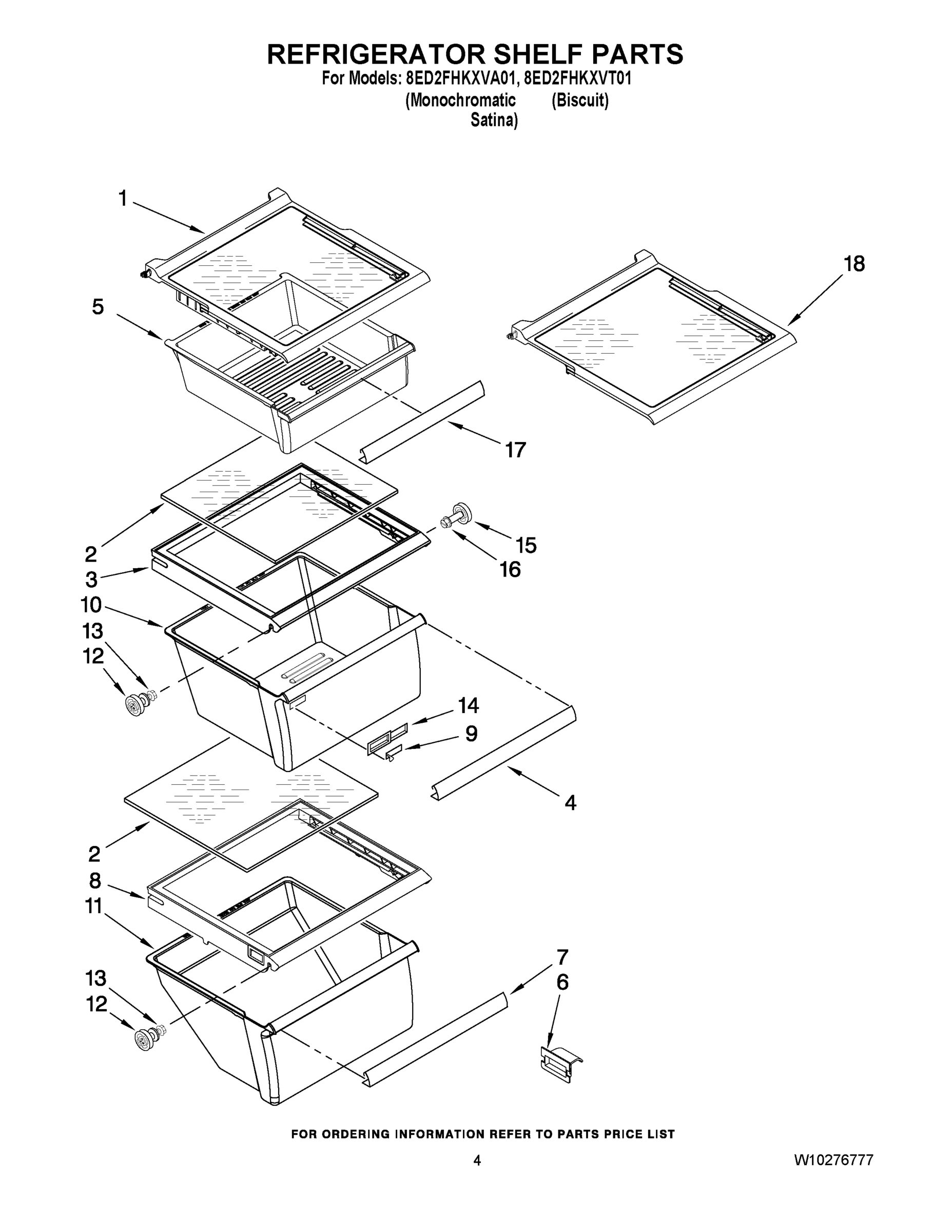 REFRIGERATOR SHELF PARTS
For Models: 8ED2FHKXVA01, 8ED2FHKXVT01
(Monochromatic Satina) (Biscuit)

1
18
5
17
2
15
16
3
10
13
12
14
9
4
2
8
11
7
6
13
12

FOR ORDERING INFORMATION REFER TO PARTS PRICE LIST

4

W10276777