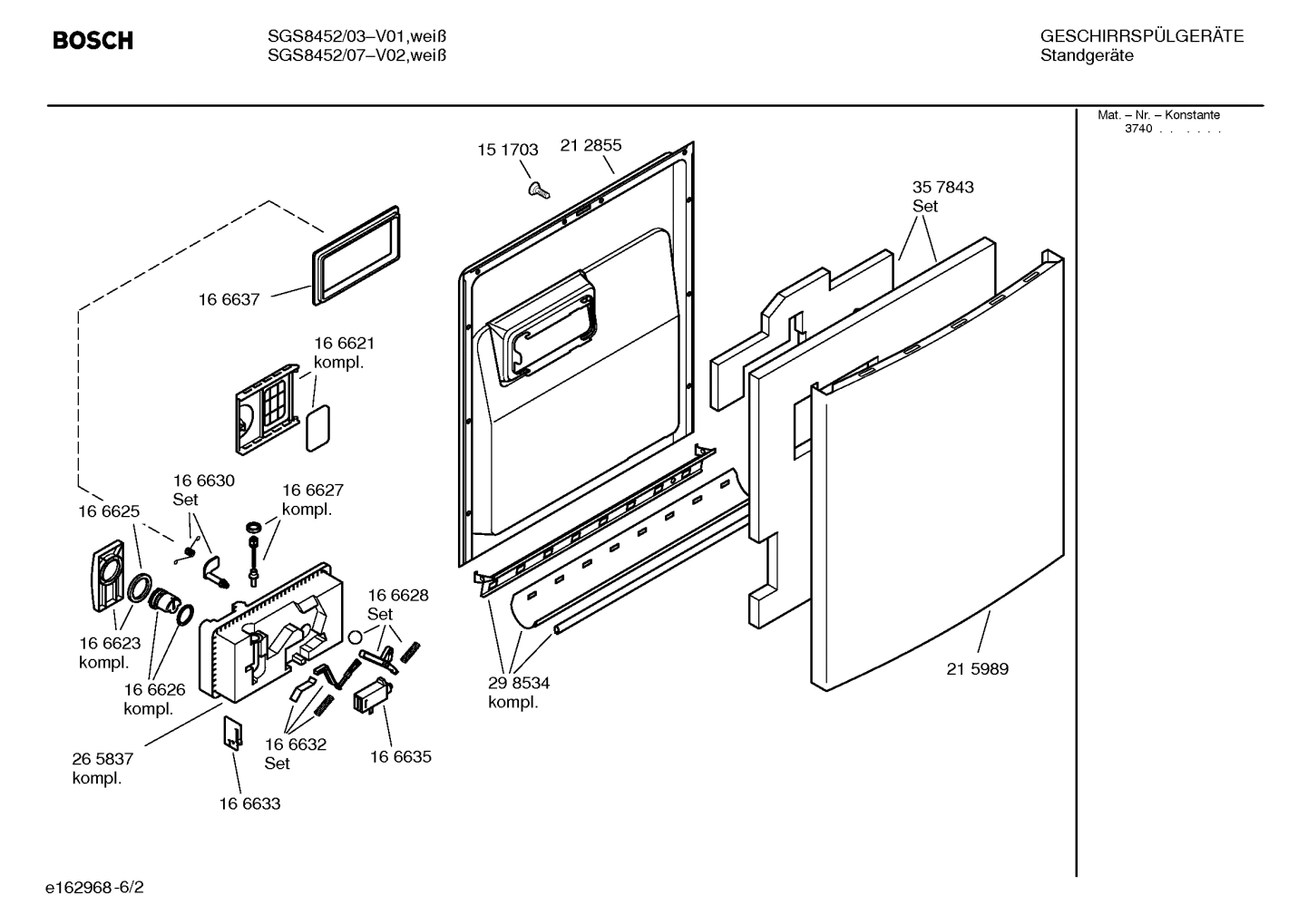 BOSCH

SGS8452/03–V01,weiß
SGS8452/07–V02,weiß

GESCHIRRSPÜLGERÄTE
Standgeräte

Mat. – Nr. – Konstante
3740 . . . . . .

15 1703
21 2855
35 7843
Set
16 6637
16 6621
kompl.
16 6630
Set
16 6627
kompl.
16 6625
16 6628
Set
16 6623
kompl.
16 6626
kompl.
29 8534
kompl.
21 5989
26 5837
kompl.
16 6632
Set
16 6635
16 6633

e162968-6/2