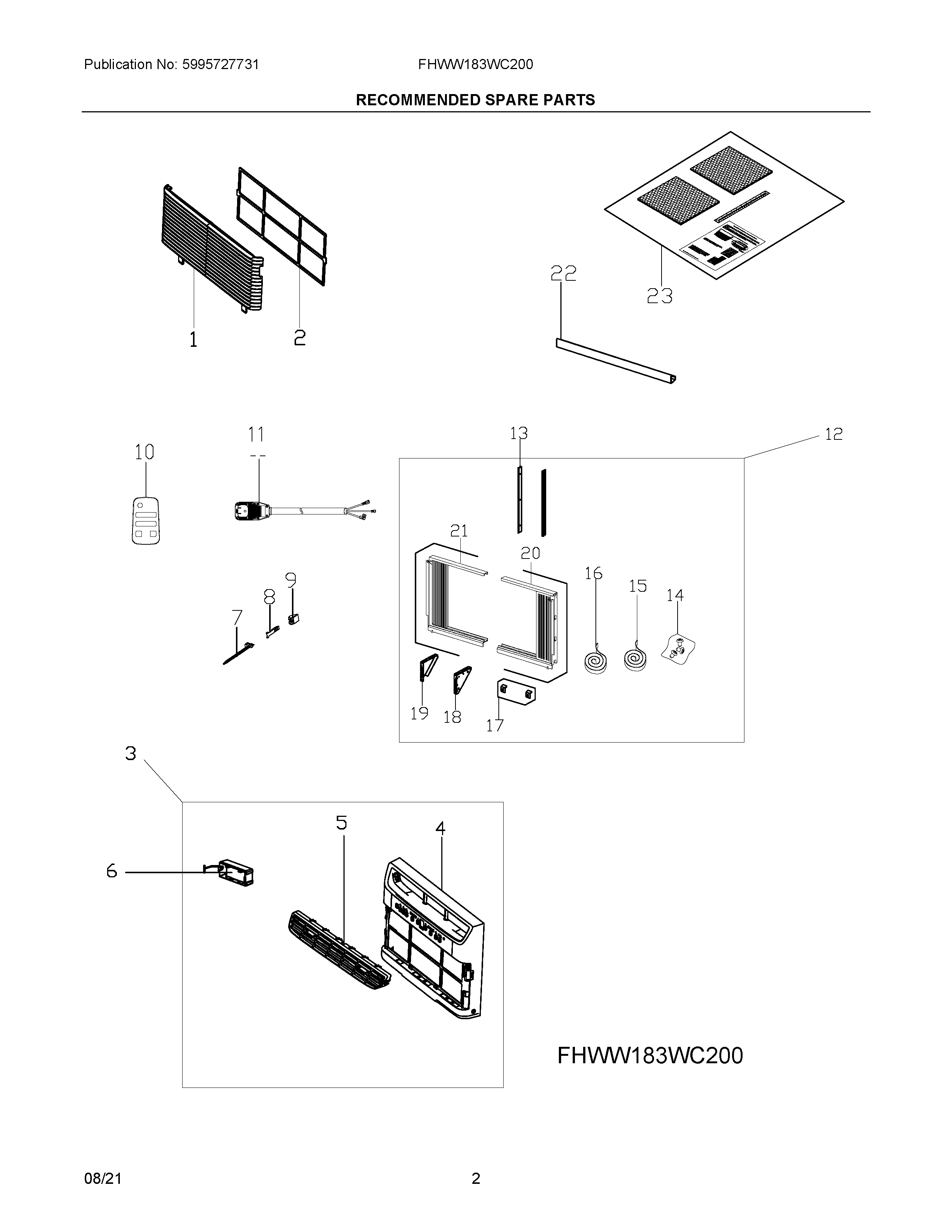 Publication No: 5995727731

FHWW183WC200

RECOMMENDED SPARE PARTS

1

2

22

23

10

11

13

12

21

20

16

15

14

9

8

7

19

18

17

3

5

4

6

FHWW183WC200

08/21

2