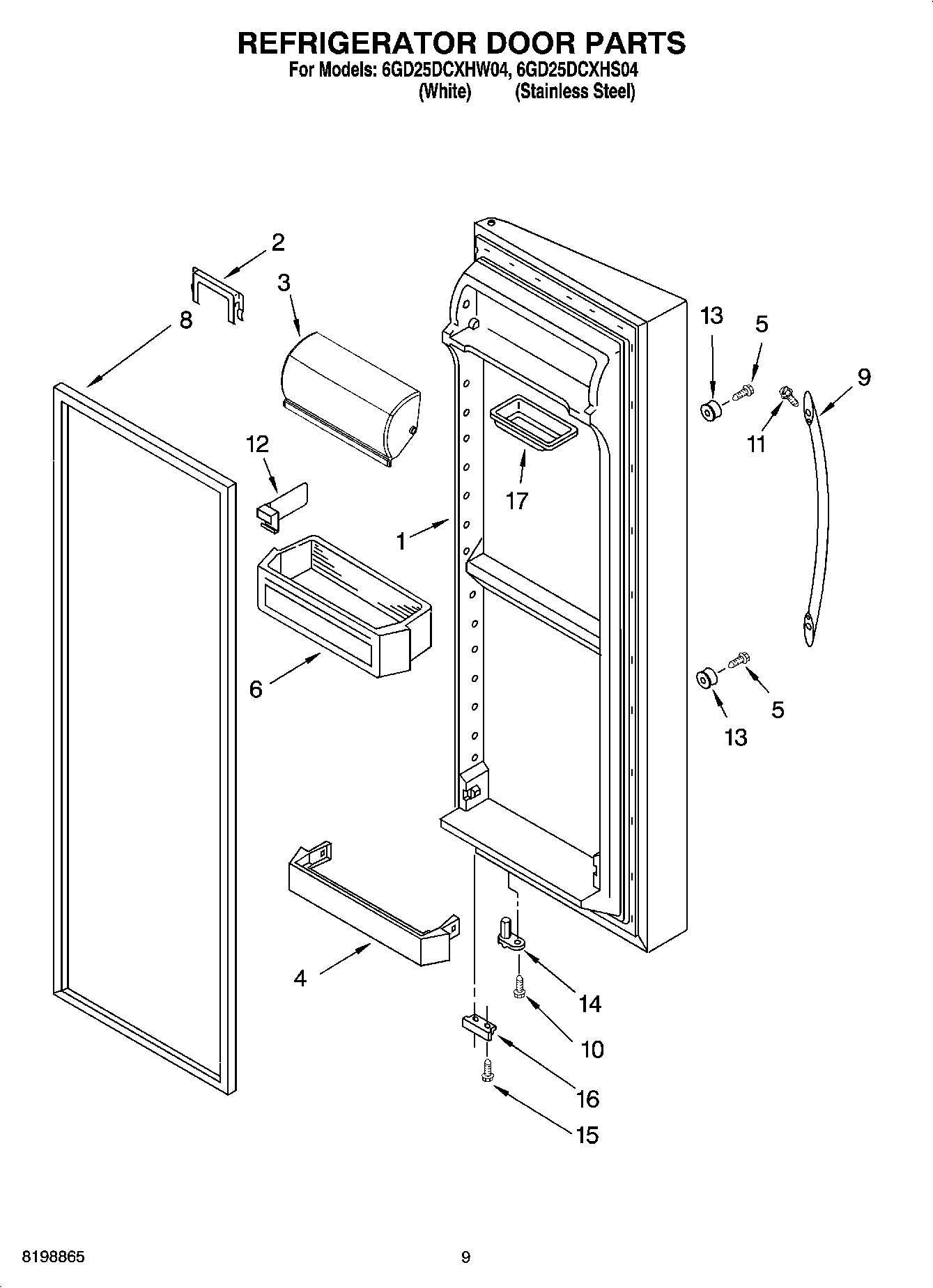 REFRIGERATOR DOOR PARTS
For Models: 6GD25DCXHW04, 6GD25DCXHS04
(White) (Stainless Steel)

2
3
8
13
5
9
11
12
17
1
6
5
13
4
14
10
16
15

8198865
9