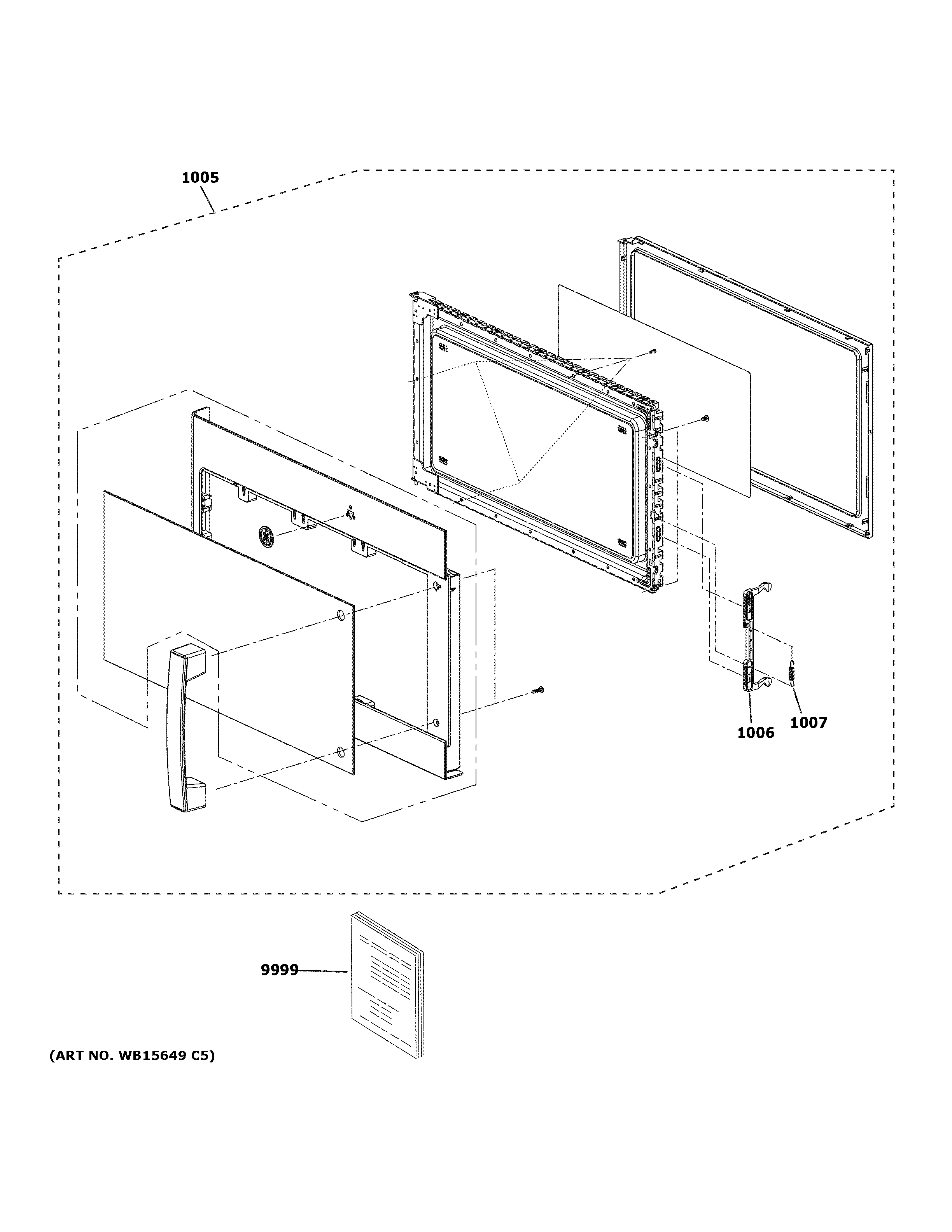 1005

1006

1007

9999

(ART NO. WB15649 C5)