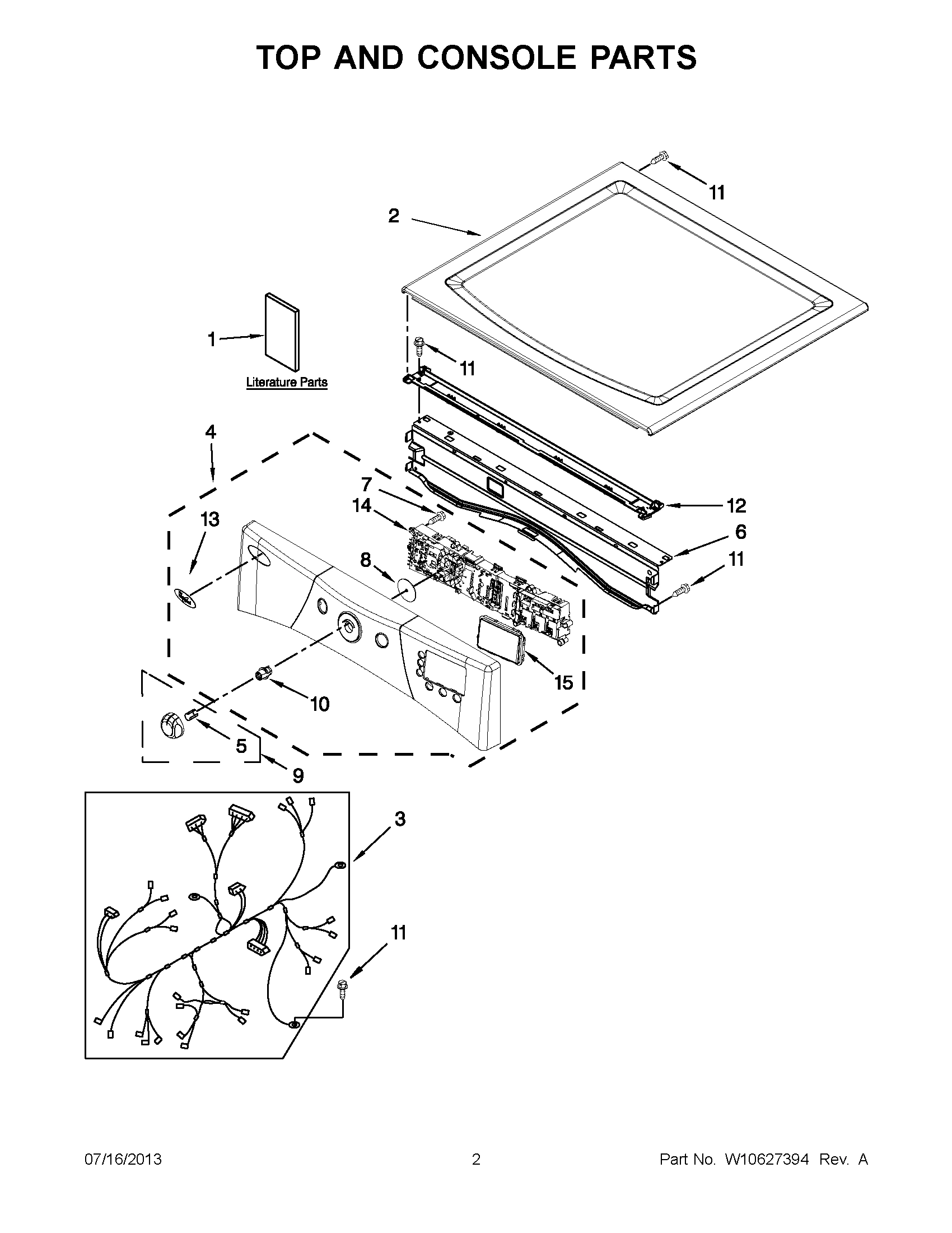 TOP AND CONSOLE PARTS

11

2

1

Literature Parts

11

4

7

14

12

13

6

8

11

15

10

5

9

3

11

07/16/2013

2

Part No. W10627394 Rev. A