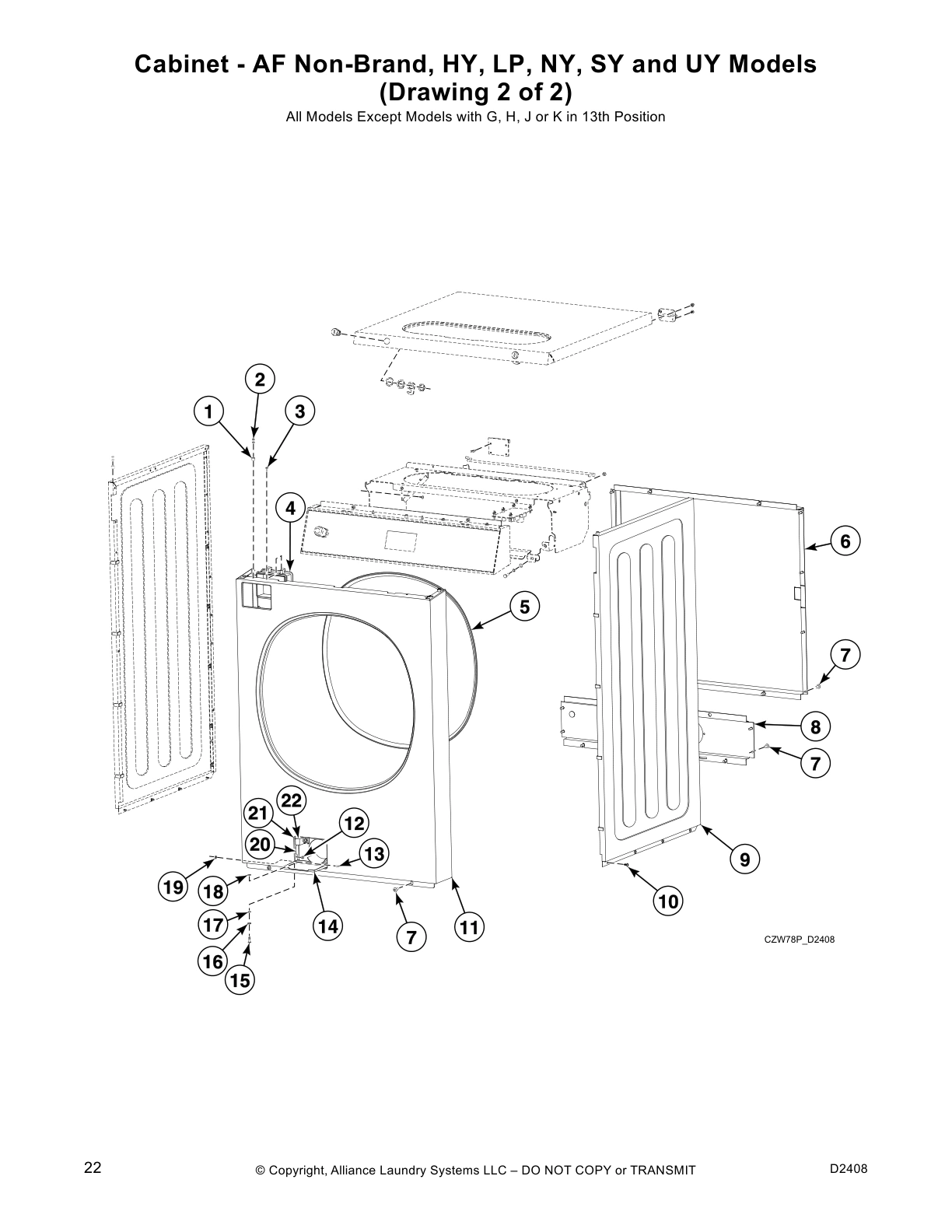 Cabinet - AF Non-Brand, HY, LP, NY, SY and UY Models
(Drawing 2 of 2)
All Models Except Models with G, H, J or K in 13th Position

2
1
3
4
6
5
7
8
7
22
21
12
20
13
9
19
18
10
17
14
7
11
16
15

CZW78P_D2408

22
© Copyright, Alliance Laundry Systems LLC – DO NOT COPY or TRANSMIT
D2408