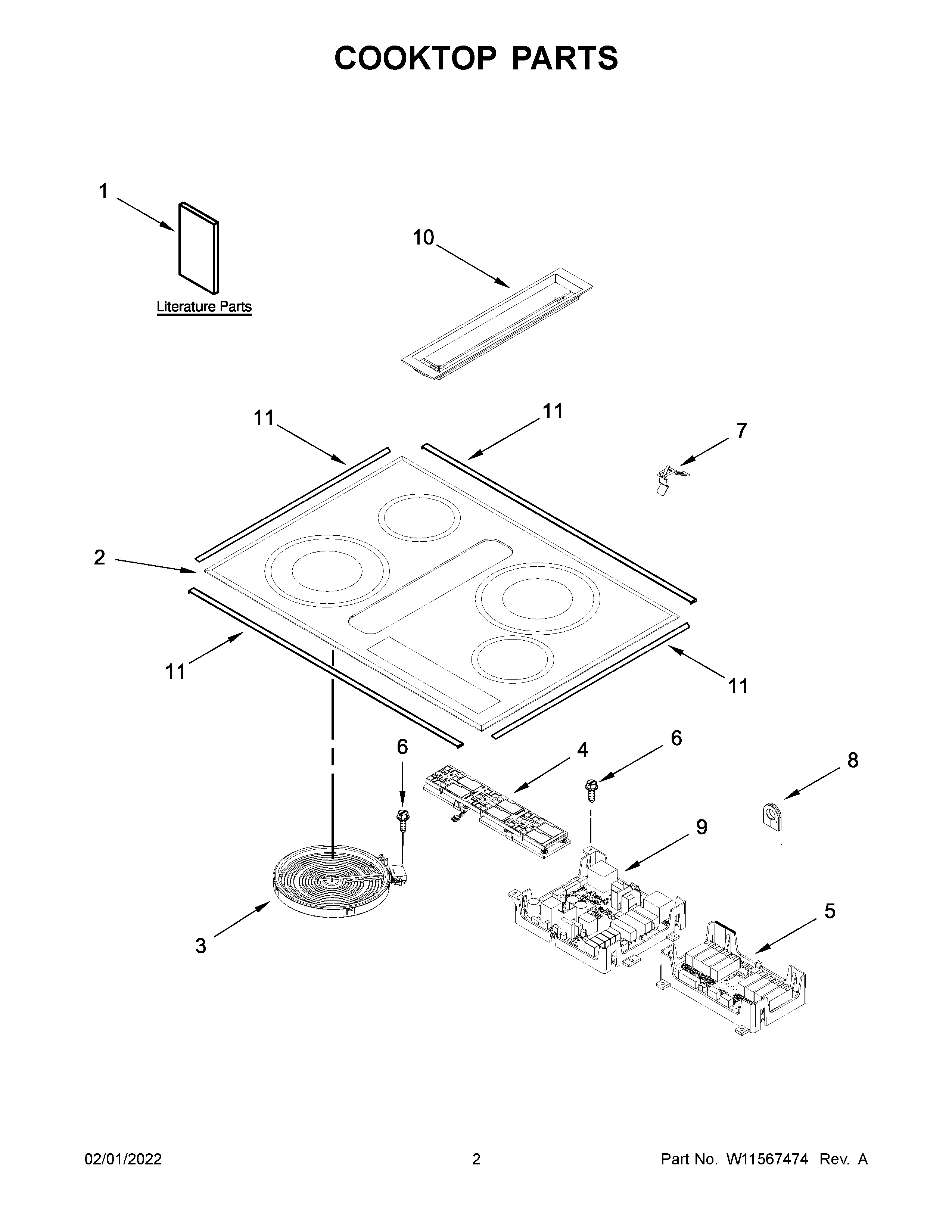 COOKTOP PARTS

1

Literature Parts

10

11

11

7

2

11

11

6

4

6

8

9

3

5

02/01/2022

2

Part No. W11567474 Rev. A