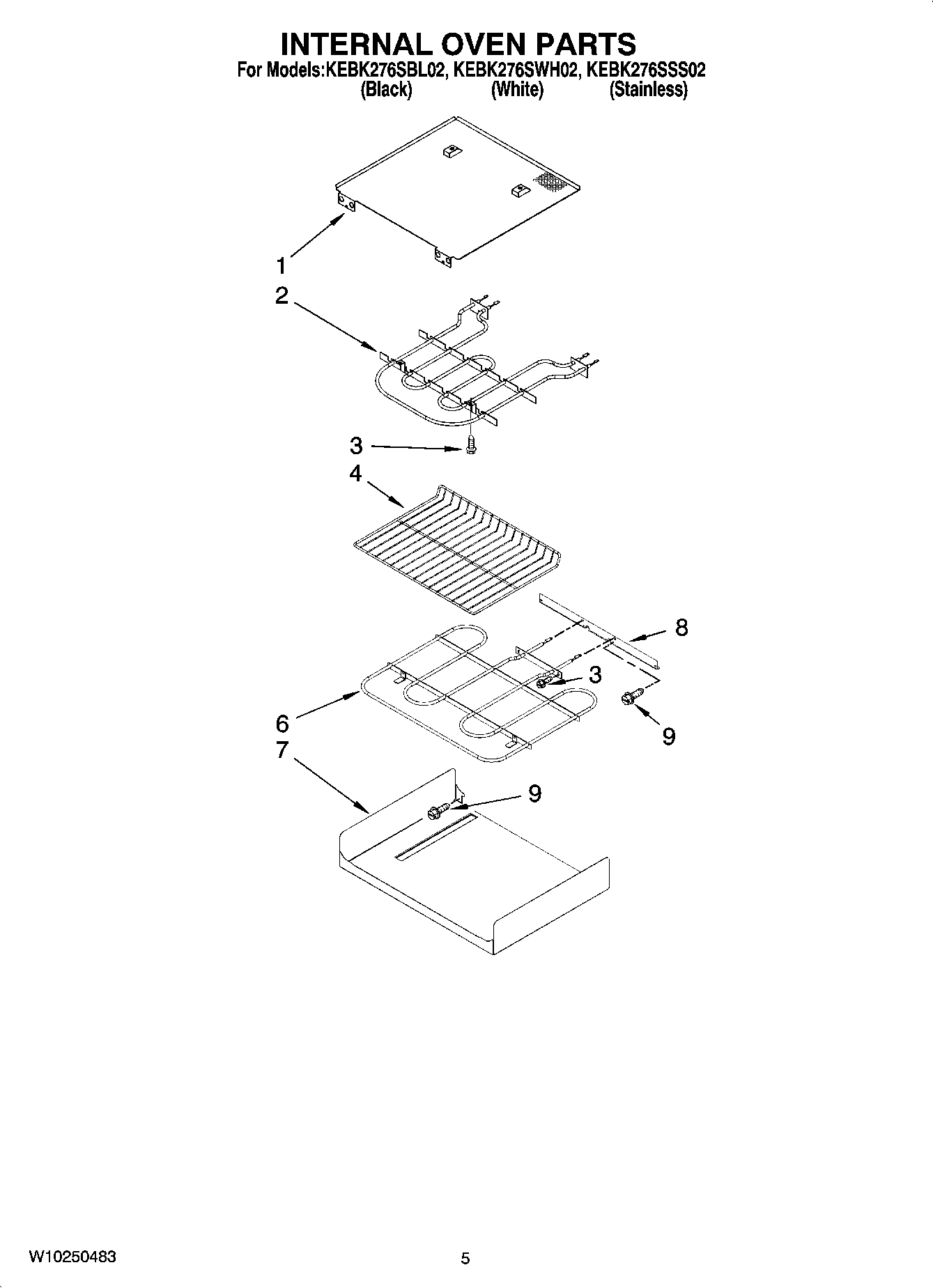 INTERNAL OVEN PARTS
For Models:KEBK276SBL02, KEBK276SWH02, KEBK276SSS02
(Black) (White) (Stainless)

1
2
3
4
8
3
6
9
7
9

W10250483

5