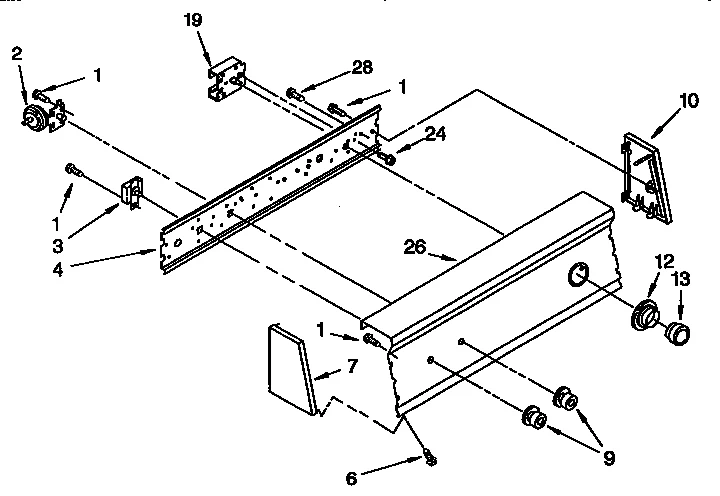 19
2
1
28
1
10
24
1
3
4
26
12
13
1
7
9
6