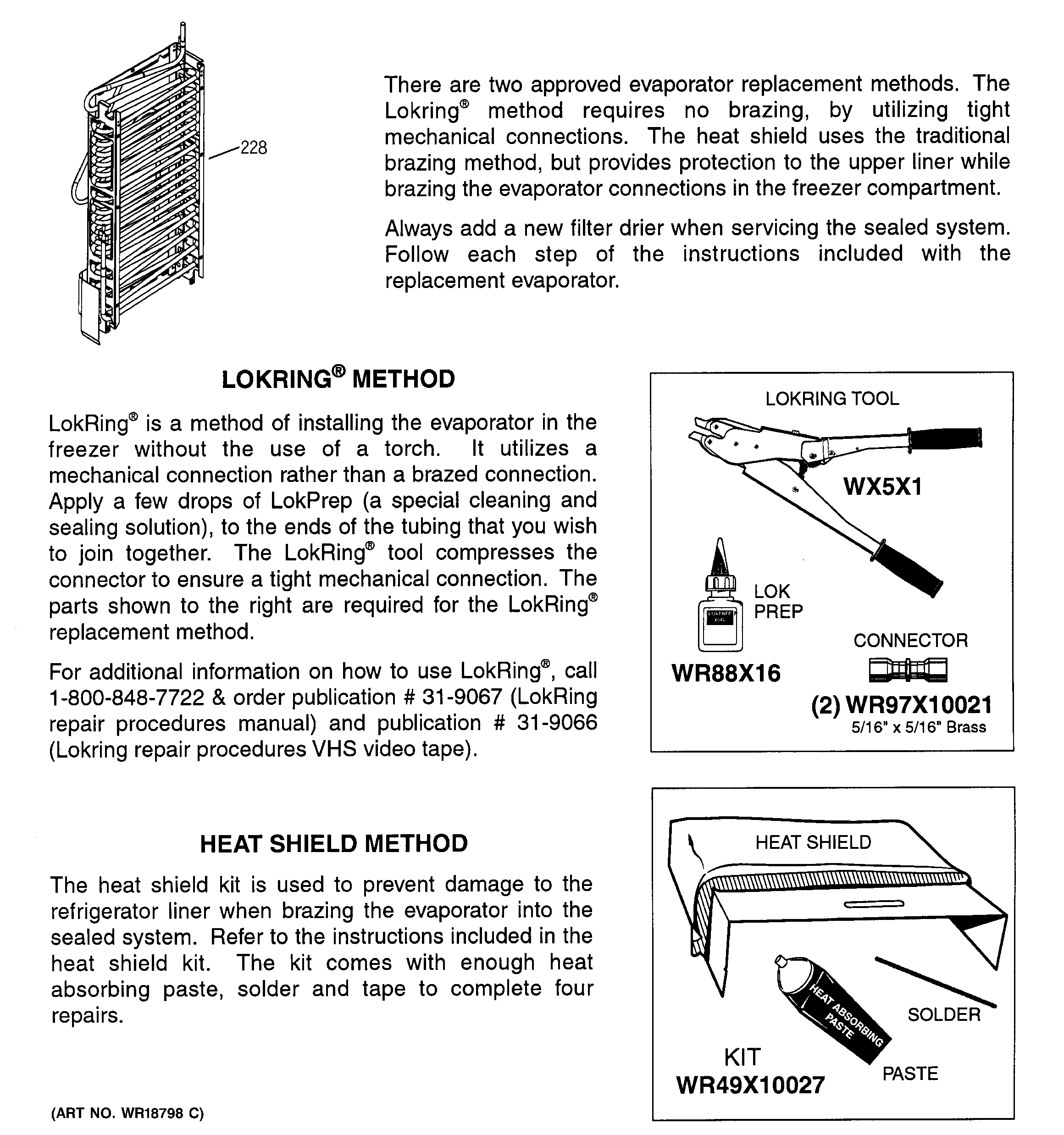 228

There are two approved evaporator replacement methods. The Lokring® method requires no brazing, by utilizing tight mechanical connections. The heat shield uses the traditional brazing method, but provides protection to the upper liner while brazing the evaporator connections in the freezer compartment.

Always add a new filter drier when servicing the sealed system. Follow each step of the instructions included with the replacement evaporator.

LOKRING® METHOD

LokRing® is a method of installing the evaporator in the freezer without the use of a torch. It utilizes a mechanical connection rather than a brazed connection. Apply a few drops of LokPrep (a special cleaning and sealing solution), to the ends of the tubing that you wish to join together. The LokRing® tool compresses the connector to ensure a tight mechanical connection. The parts shown to the right are required for the LokRing® replacement method.

For additional information on how to use LokRing®, call 1-800-848-7722 & order publication # 31-9067 (LokRing repair procedures manual) and publication # 31-9066 (Lokring repair procedures VHS video tape).

LOKRING TOOL

WX5X1

LOK PREP

WR88X16

CONNECTOR

(2) WR97X10021
5/16" x 5/16" Brass

HEAT SHIELD METHOD

The heat shield kit is used to prevent damage to the refrigerator liner when brazing the evaporator into the sealed system. Refer to the instructions included in the heat shield kit. The kit comes with enough heat absorbing paste, solder and tape to complete four repairs.

HEAT SHIELD

HEAT ABSORBING PASTE

SOLDER

KIT
WR49X10027

PASTE

(ART NO. WR18798 C)