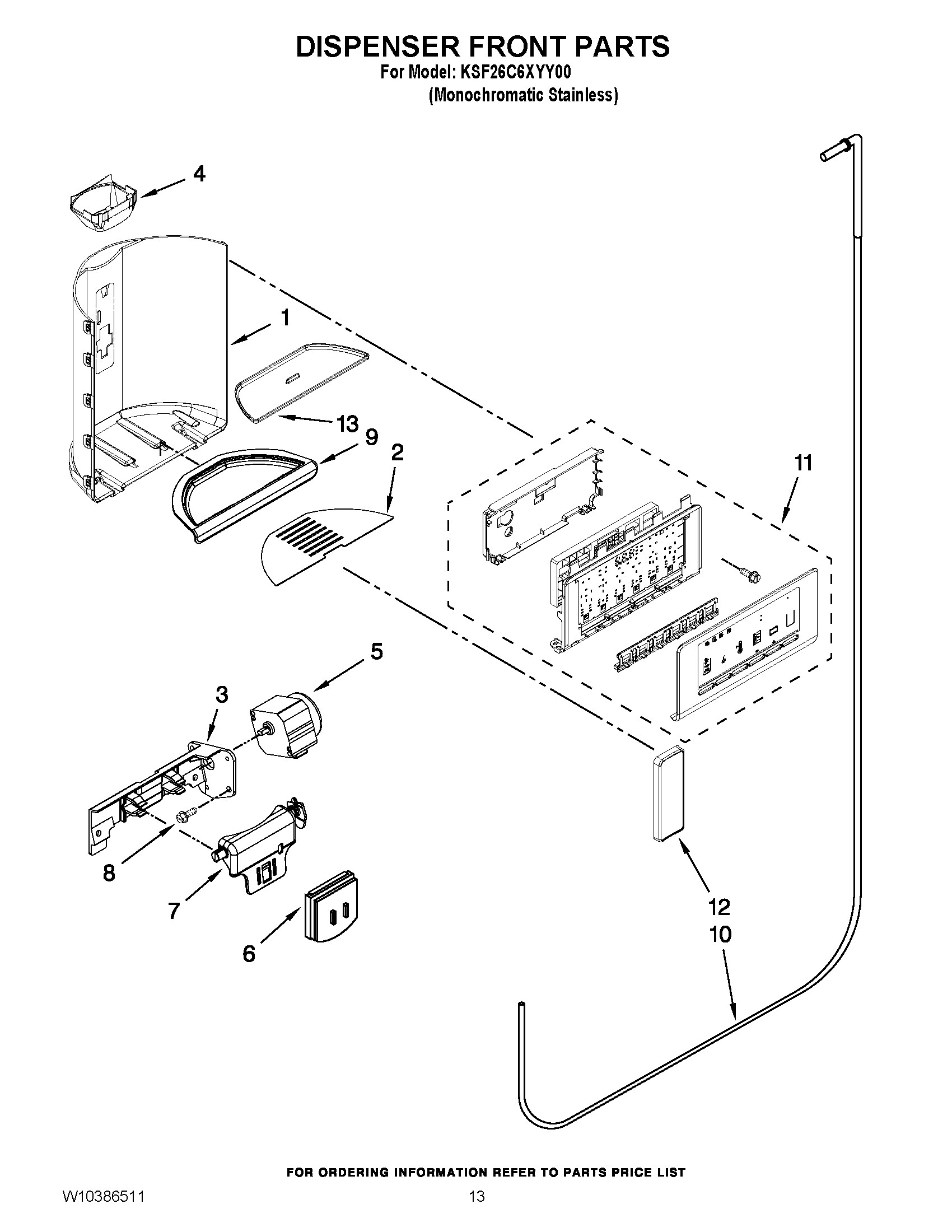 DISPENSER FRONT PARTS

For Model: KSF26C6XYY00
(Monochromatic Stainless)

4

1

13

9

2

11

5

3

8

7

6

12
10

FOR ORDERING INFORMATION REFER TO PARTS PRICE LIST

W10386511

13