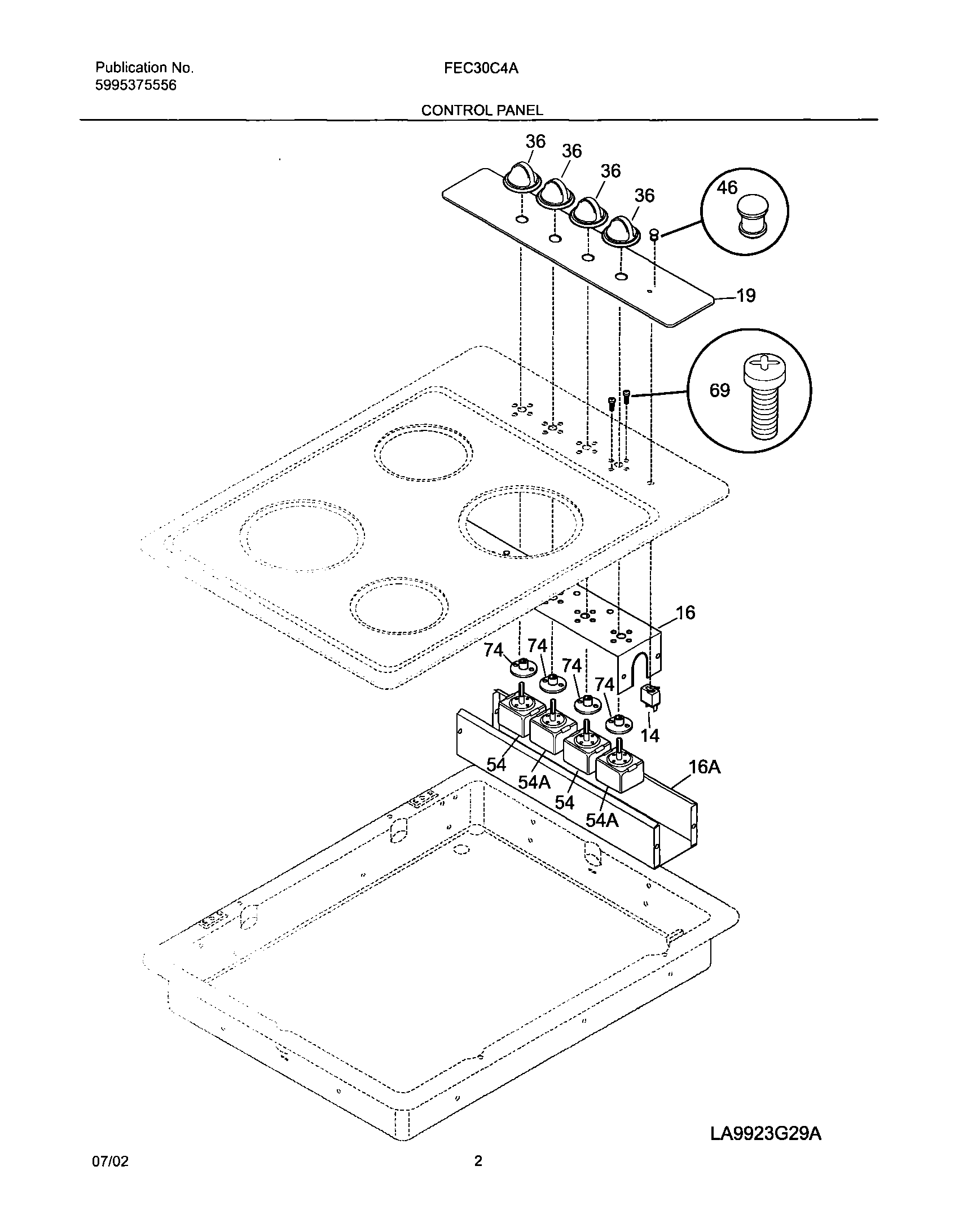 Publication No.
5995375556

FEC30C4A

CONTROL PANEL

36
36
36
36
46
19
69
16
74
74
74
74
14
54
54A
54
54A
16A

LA9923G29A

07/02

2