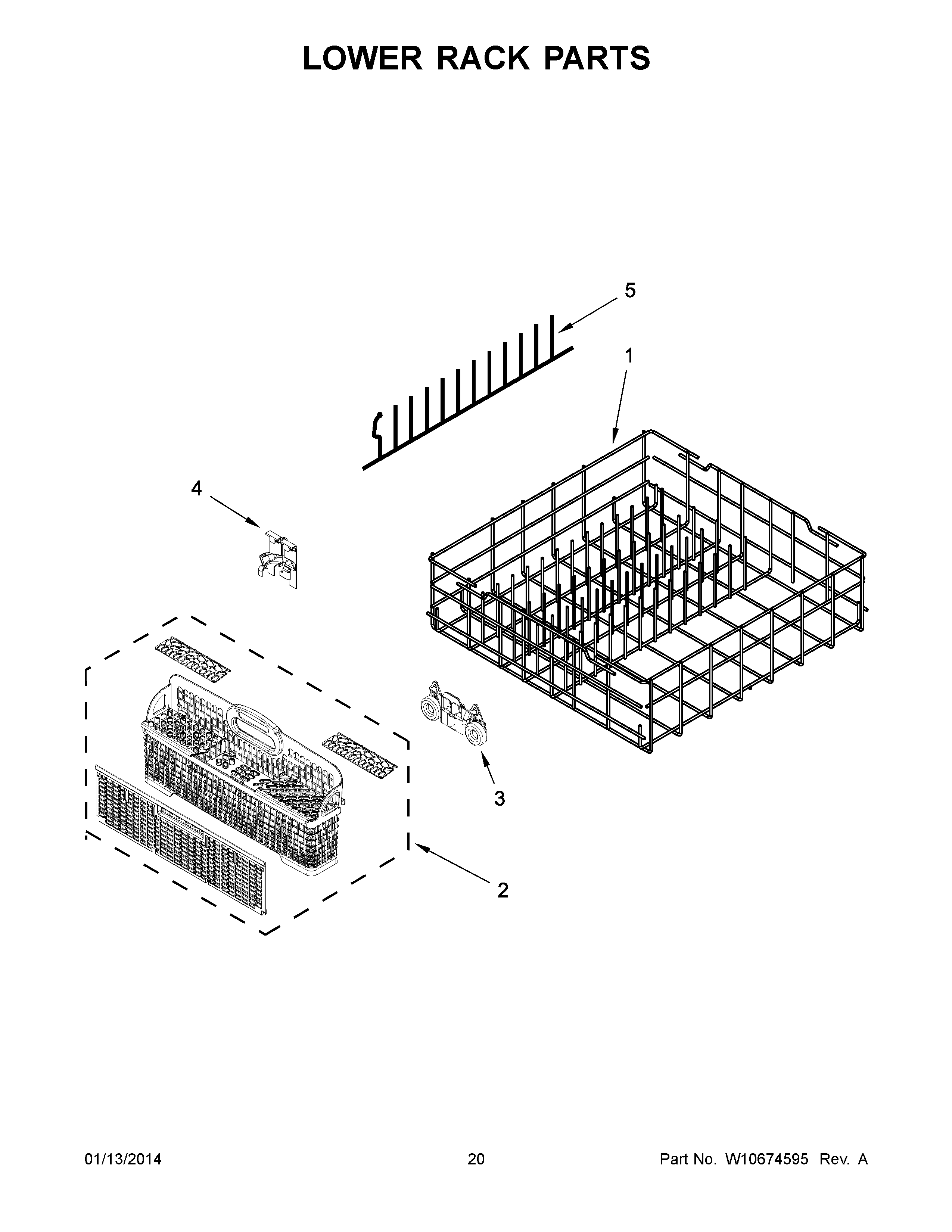 LOWER RACK PARTS

5

1

4

3

2

01/13/2014 20 Part No. W10674595 Rev. A