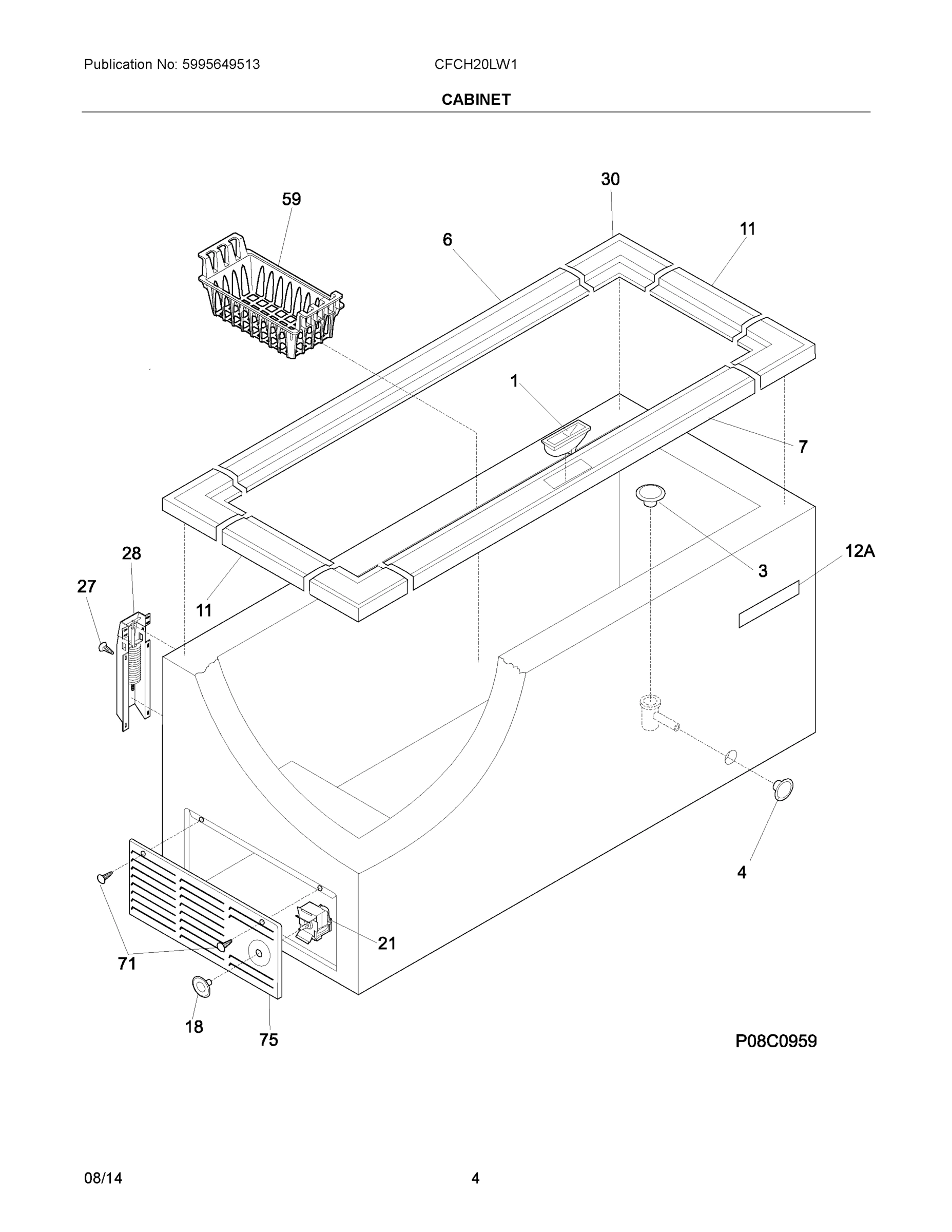 Publication No: 5995649513

CFCH20LW1

CABINET

30

59

6

11

1

7

3

12A

28

27

11

4

21

71

18

75

P08C0959

08/14

4