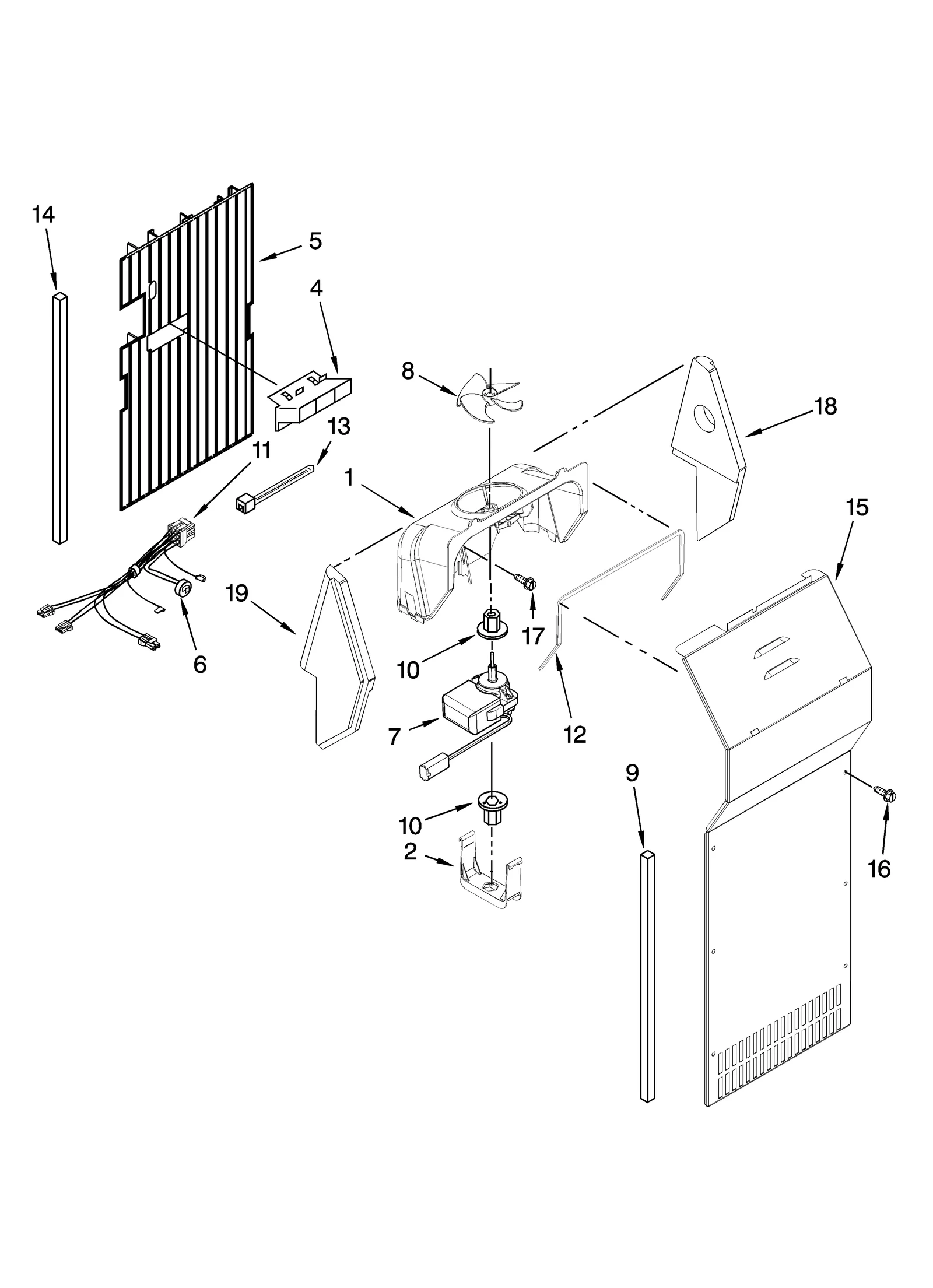 14
5
4
8
18
13
11
1
15
19
17
6
10
12
7
9
10
2
16