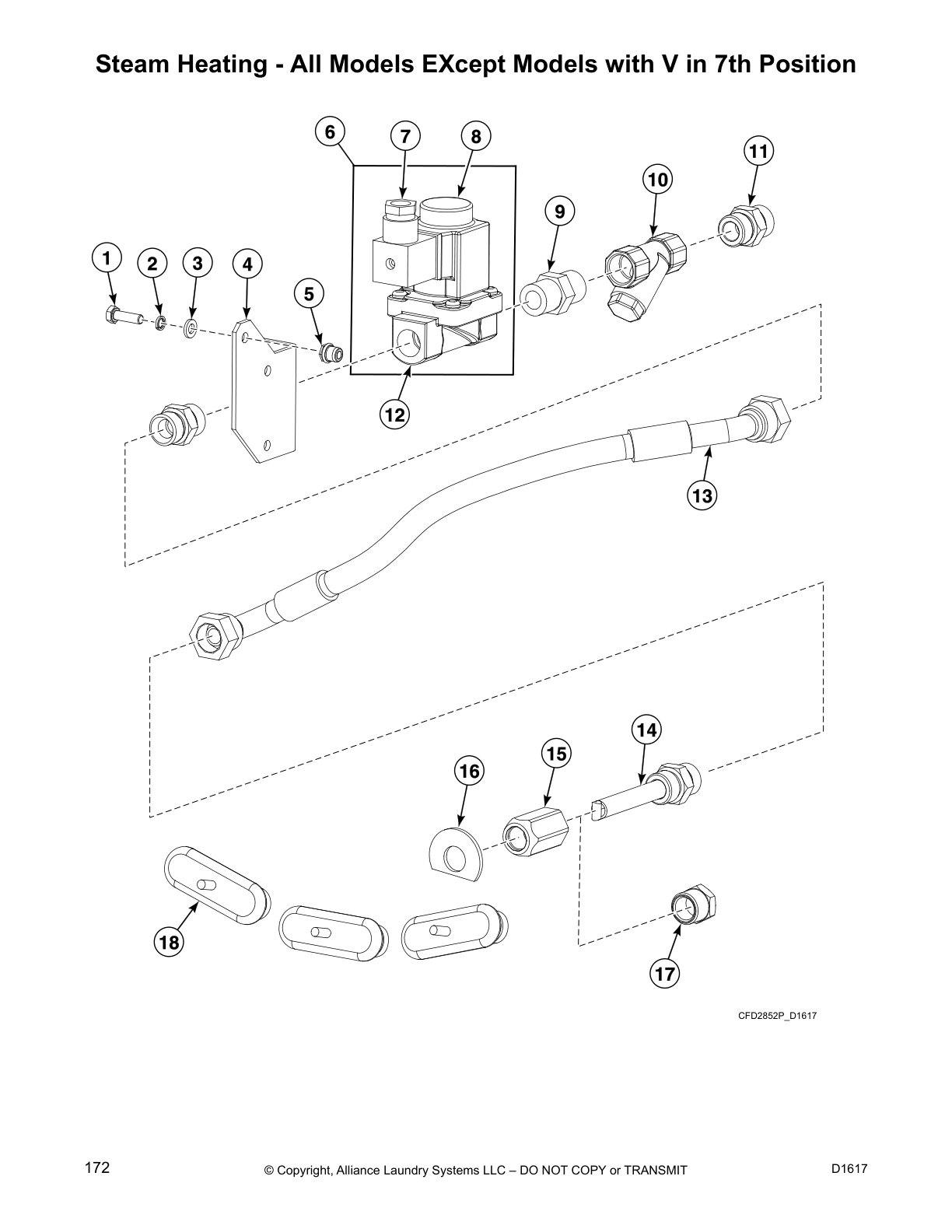 Steam Heating - All Models EXcept Models with V in 7th Position

6
7
8
11
10
9
1
2
3
4
5
12
13
14
15
16
18
17

CFD2852P_D1617

172
© Copyright, Alliance Laundry Systems LLC – DO NOT COPY or TRANSMIT
D1617