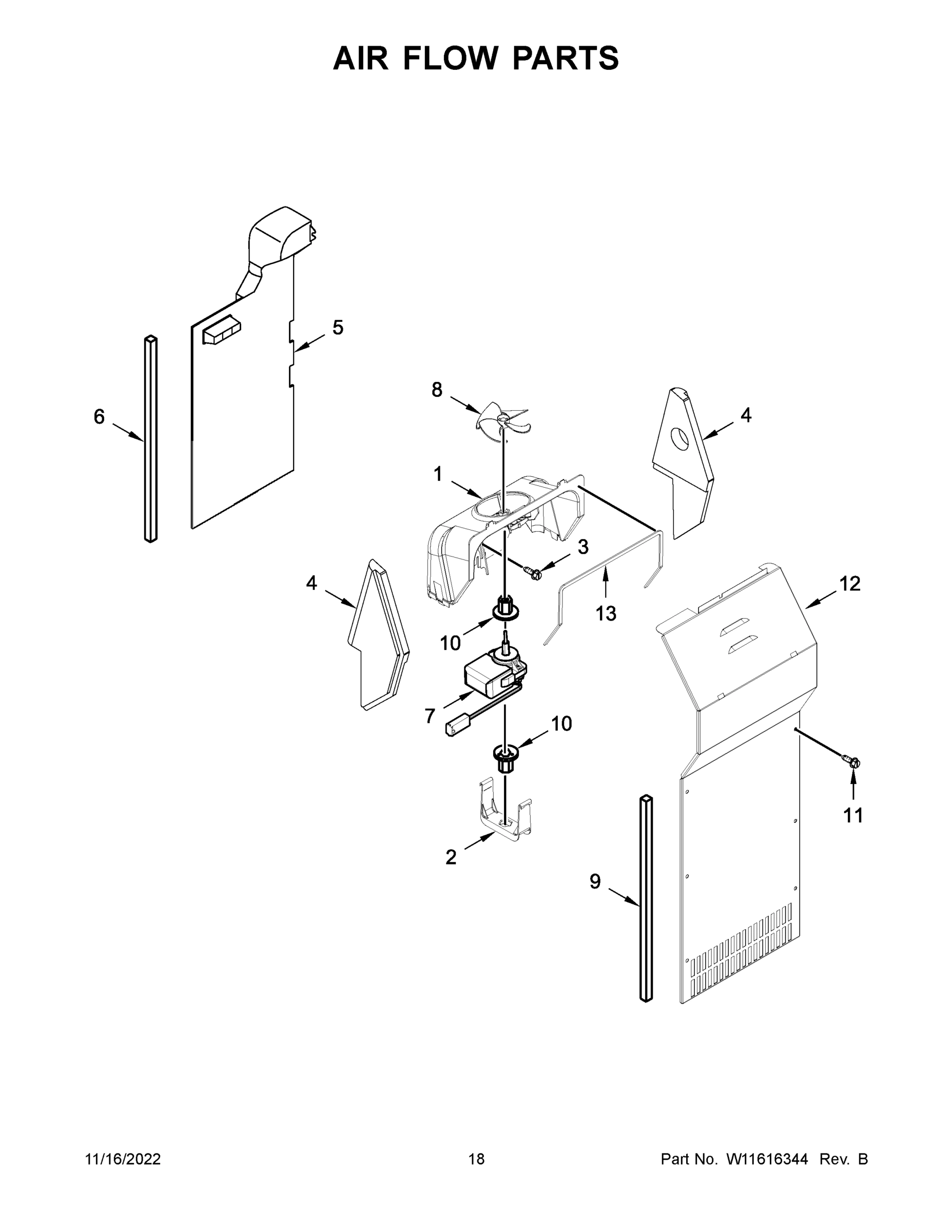 AIR FLOW PARTS

5

6

8

4

1

3

4

13

12

10

7

10

11

2

9

11/16/2022

18

Part No. W11616344 Rev. B