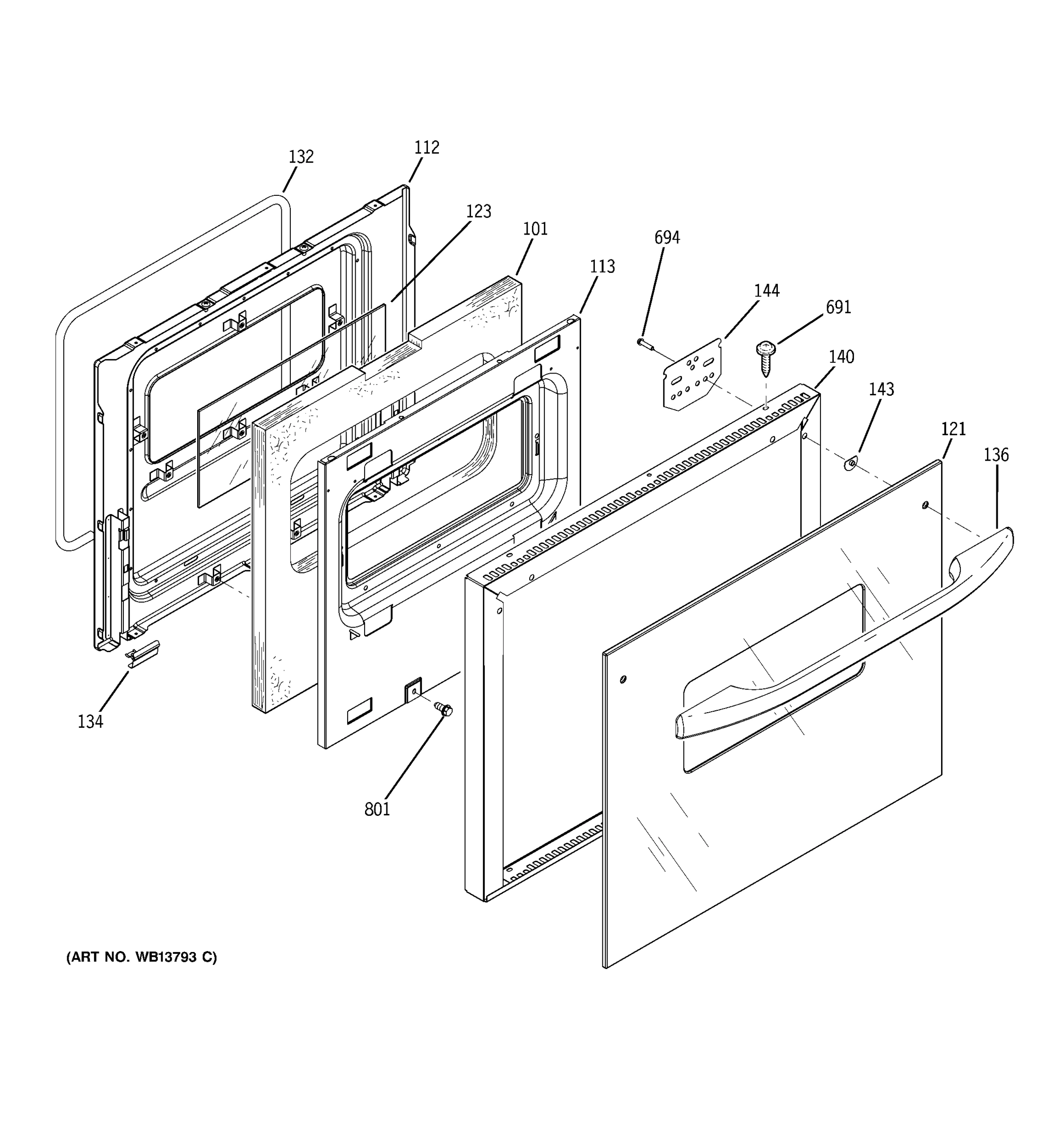 132
112
123
101
113
694
144
691
140
143
121
136
134
801
(ART NO. WB13793 C)