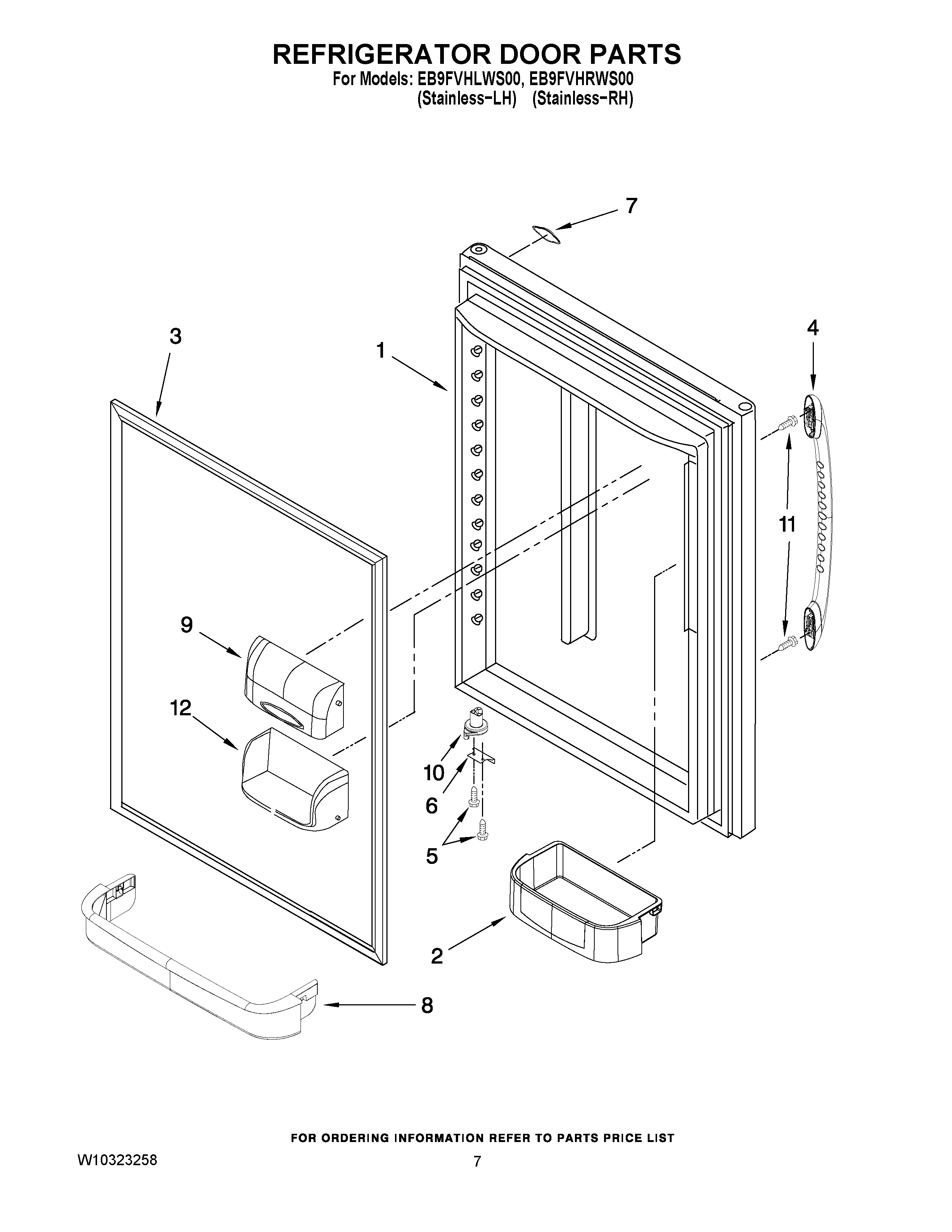 REFRIGERATOR DOOR PARTS
For Models: EB9FVHLWS00, EB9FVHRWS00
(Stainless-LH) (Stainless-RH)

7
3
1
4
11
9
12
10
6
5
2
8

FOR ORDERING INFORMATION REFER TO PARTS PRICE LIST
W10323258
7