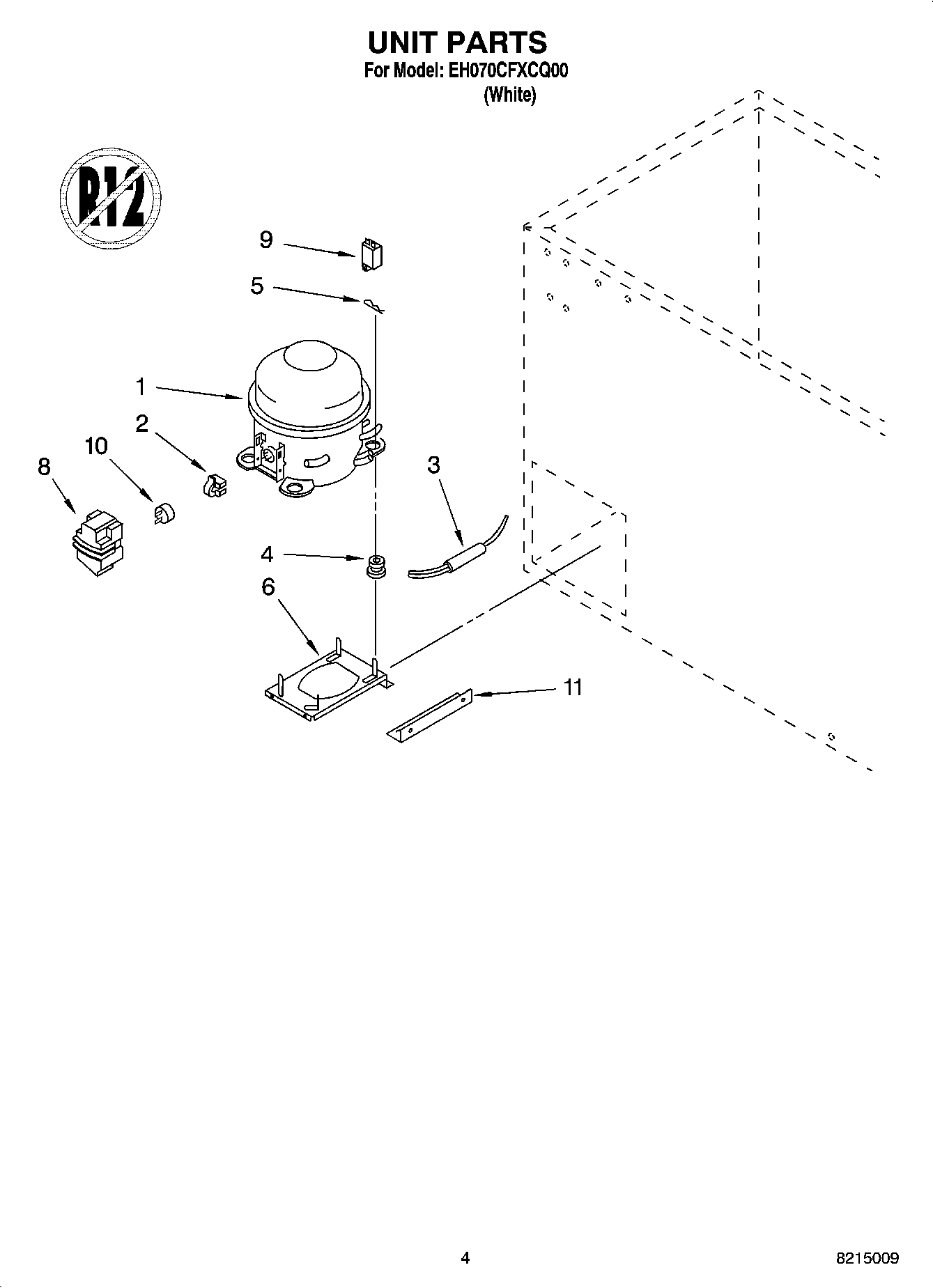 UNIT PARTS
For Model: EH070CFXCQ00
(White)

R12

9
5
1
2
10
8
3
4
6
11

4

8215009