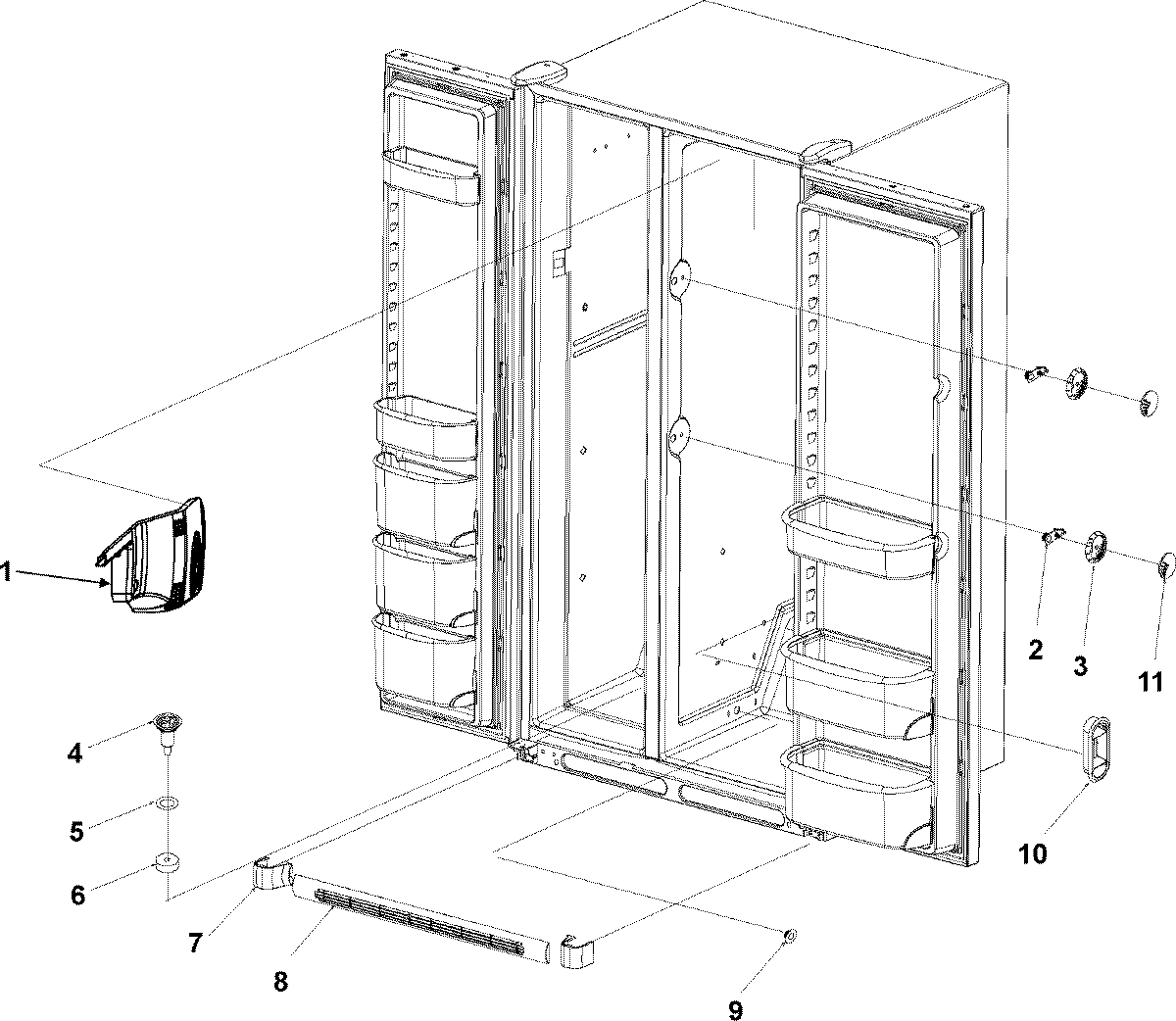 1
2
3
11
4
5
6
10
7
8
9