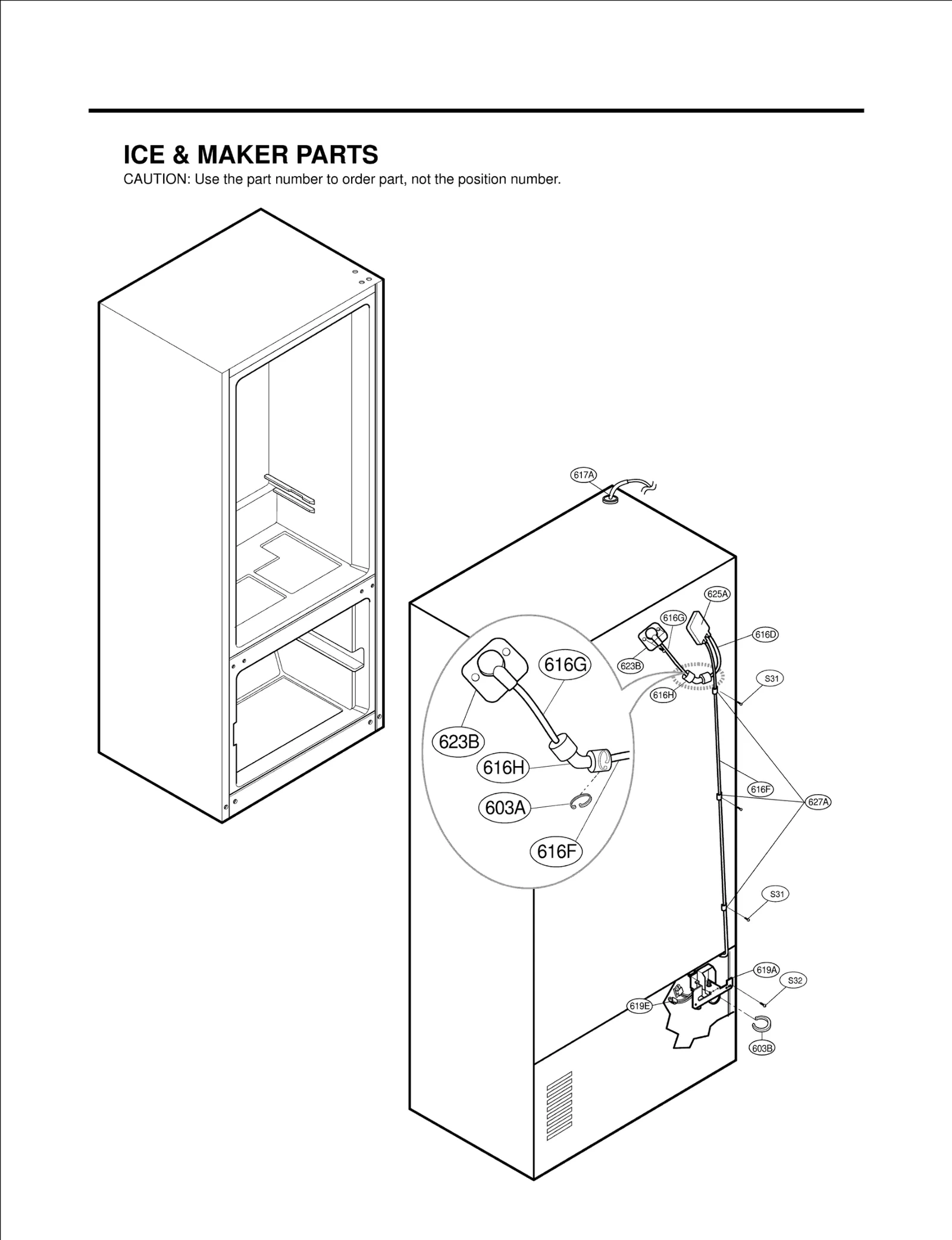 ICE & MAKER PARTS
CAUTION: Use the part number to order part, not the position number.

617A
625A
616G
616D
623B
616H
S31
616G
623B
616H
603A
616F
616F
627A
S31
619A
S32
619E
603B