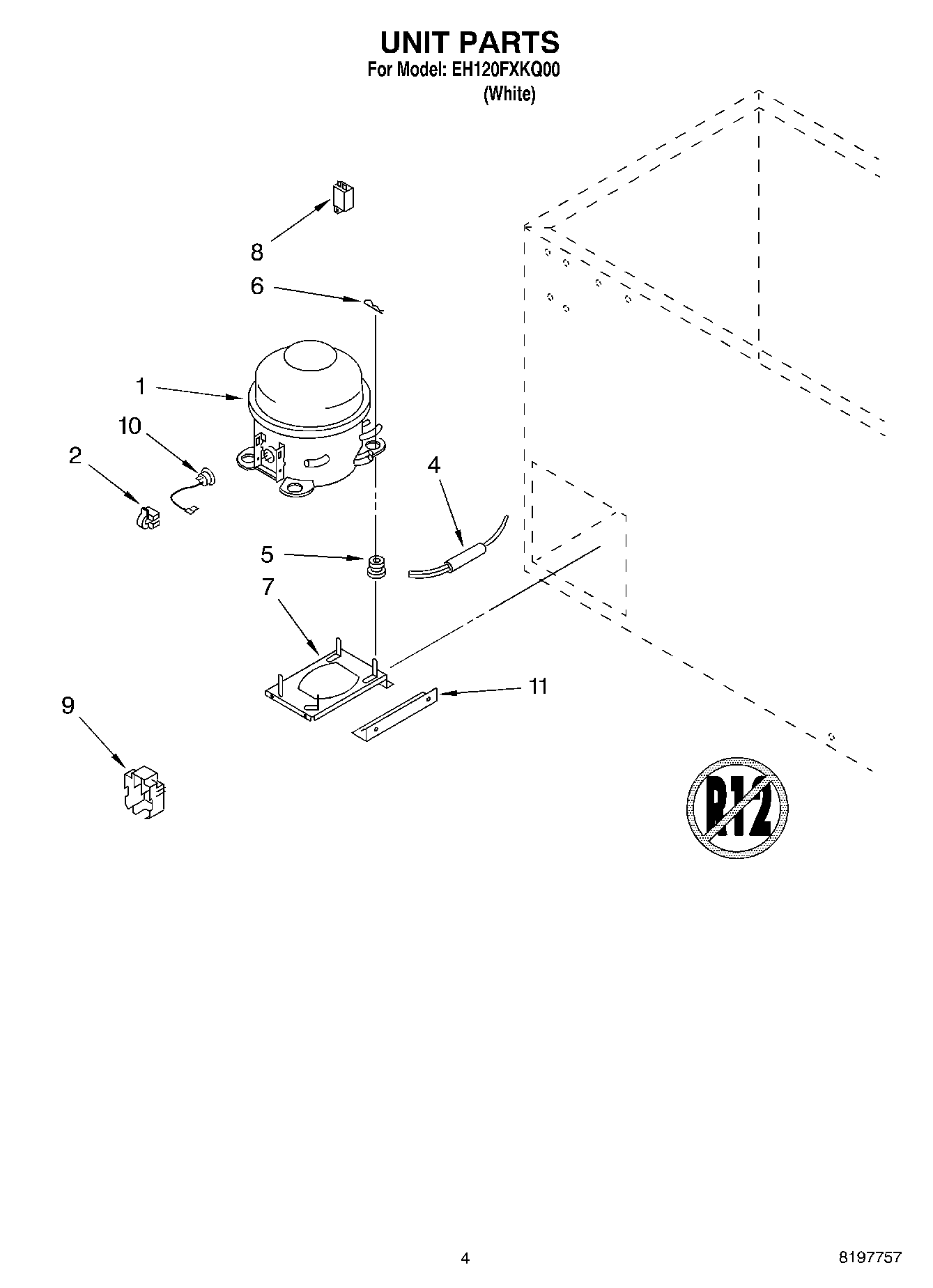 UNIT PARTS
For Model: EH120FXKQ00
(White)

8
6
1
10
2
4
5
7
11
9

R12

4

8197757