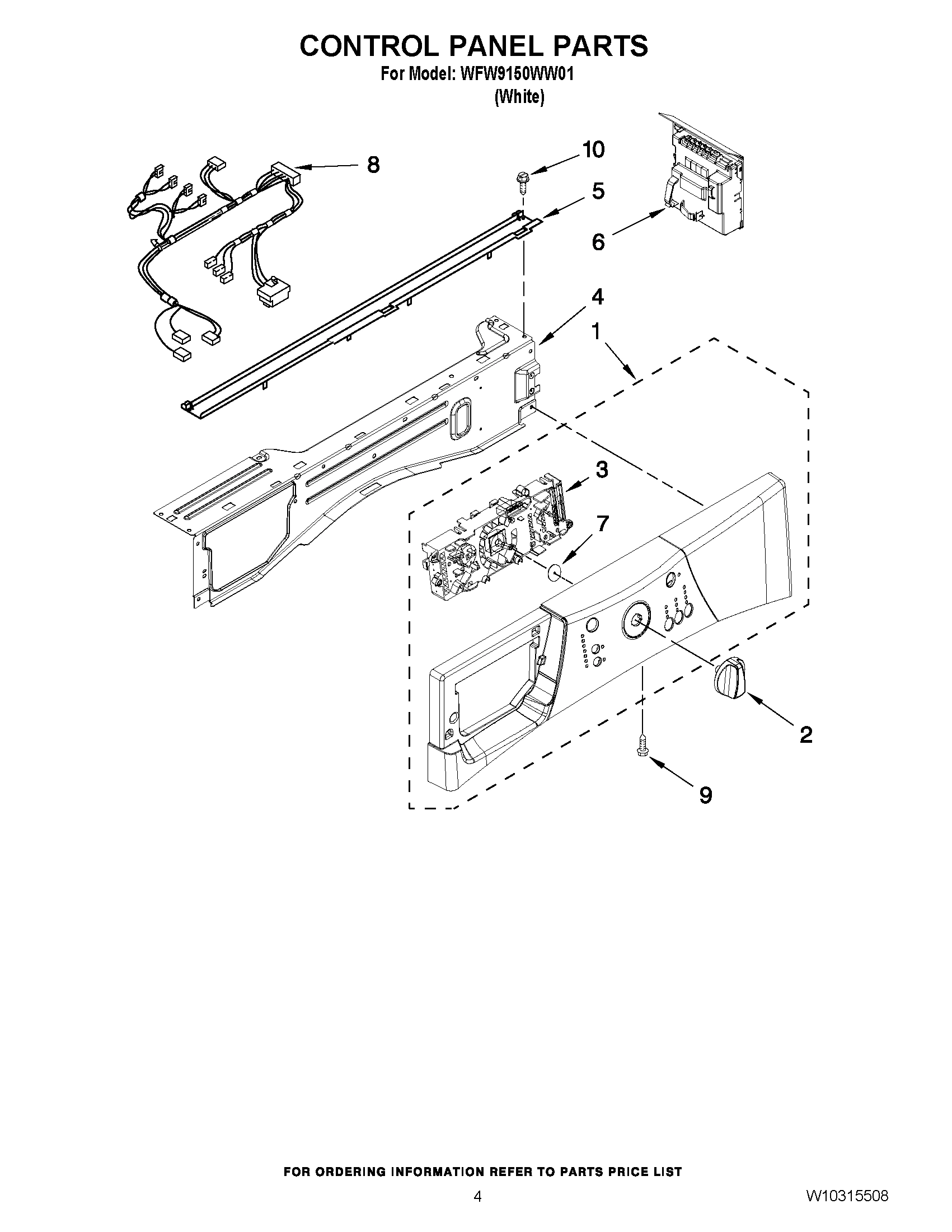 CONTROL PANEL PARTS
For Model: WFW9150WW01
(White)

8
10
5
6
4
1
3
7
2
9

FOR ORDERING INFORMATION REFER TO PARTS PRICE LIST

4

W10315508