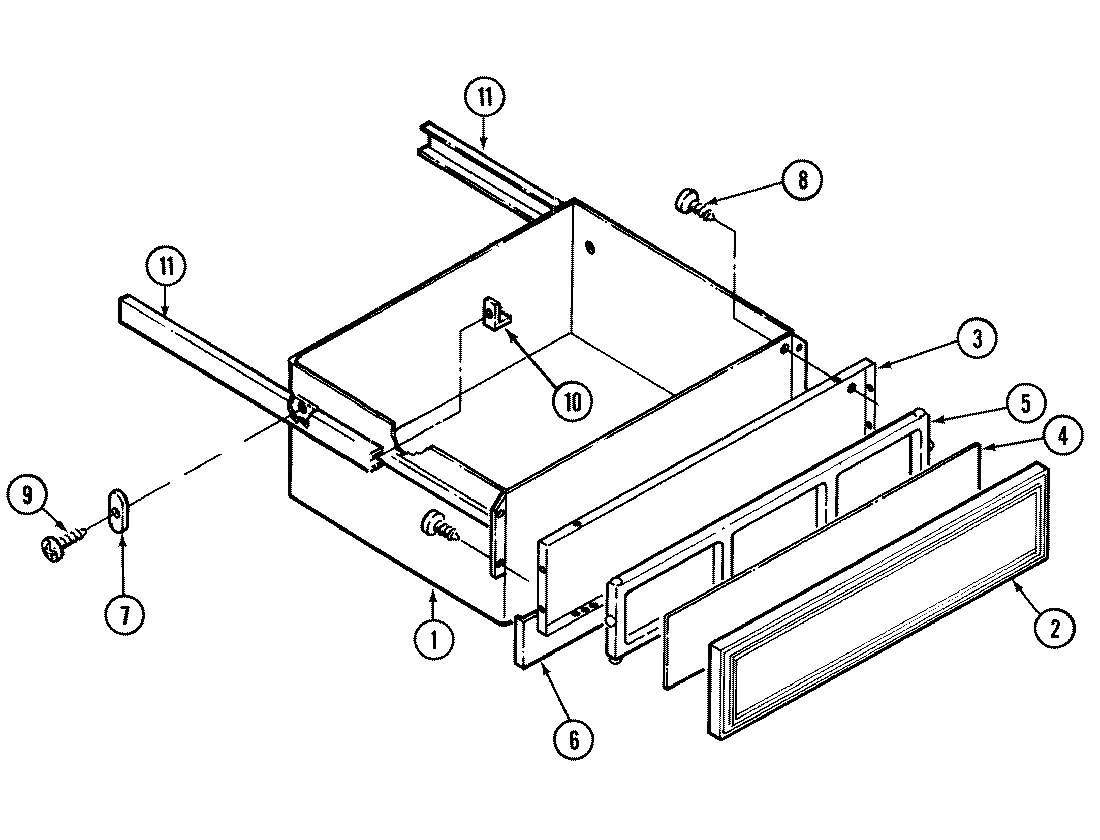 11
8
11
3
10
5
4
9
7
1
2
6