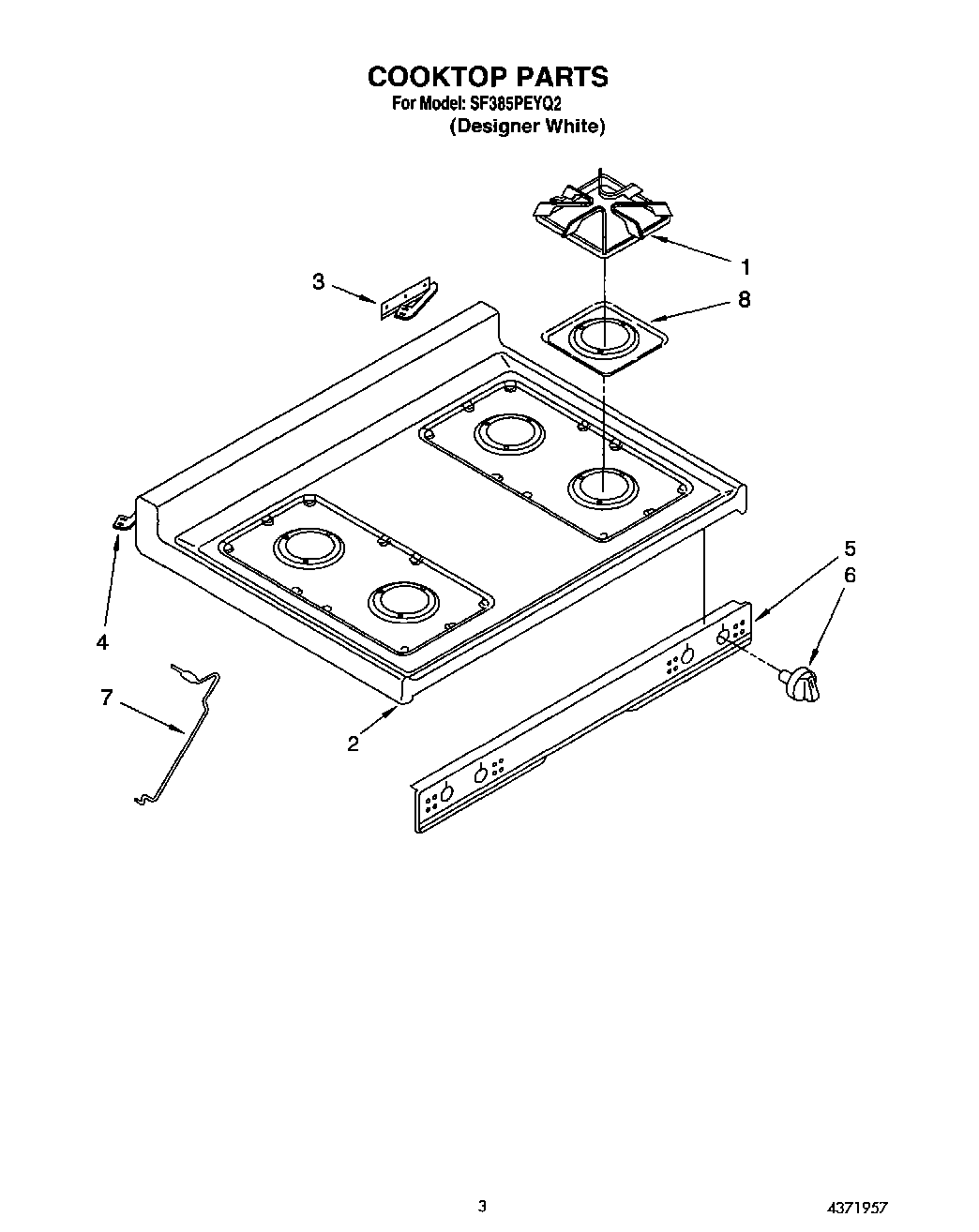 COOKTOP PARTS
For Model: SF385PEYQ2
(Designer White)

1
3
8
5
6
4
7
2

3

4371957