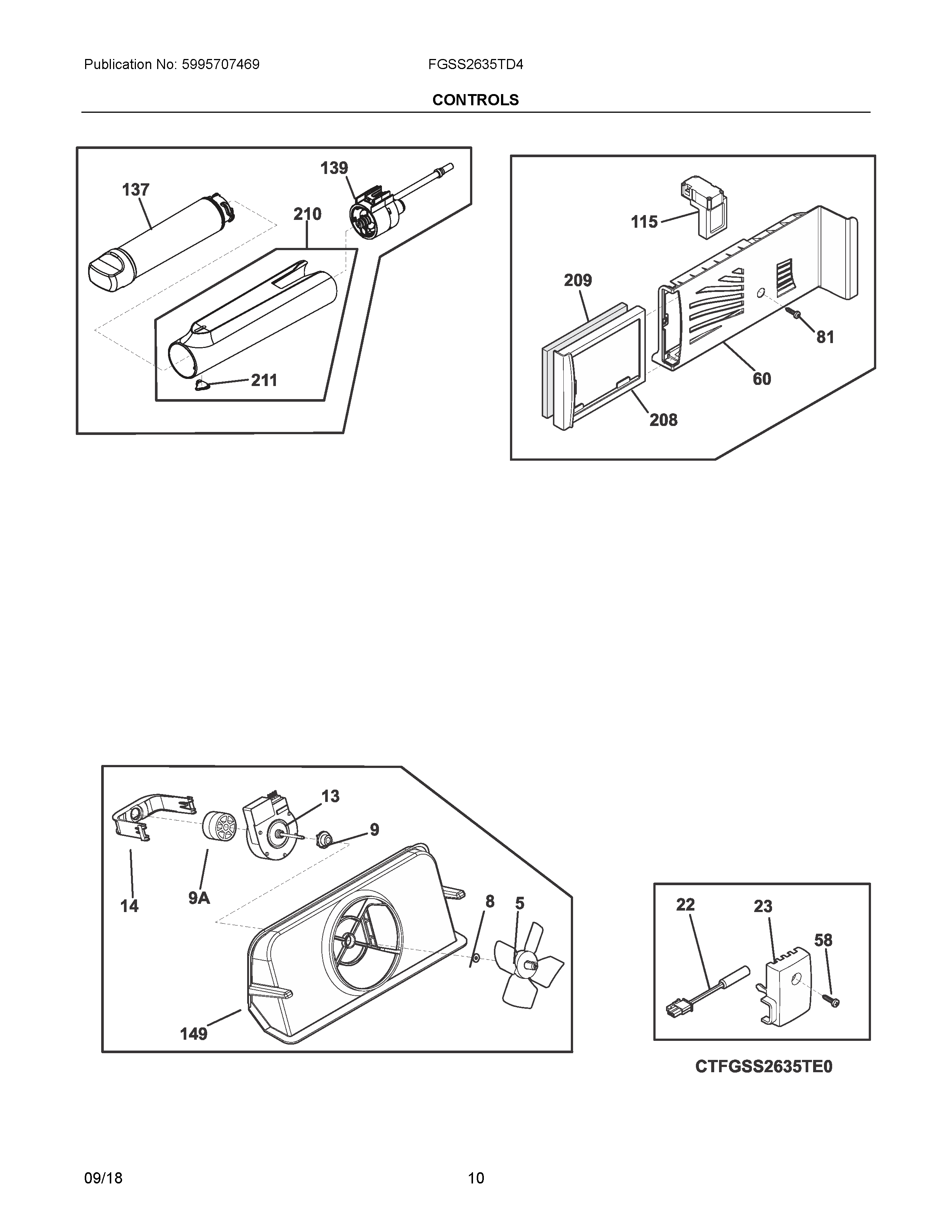 Publication No: 5995707469

FGSS2635TD4

CONTROLS

137

139

210

211

115

209

81

60

208

13

9

14

9A

8

5

149

22

23

58

CTFGSS2635TE0

09/18

10