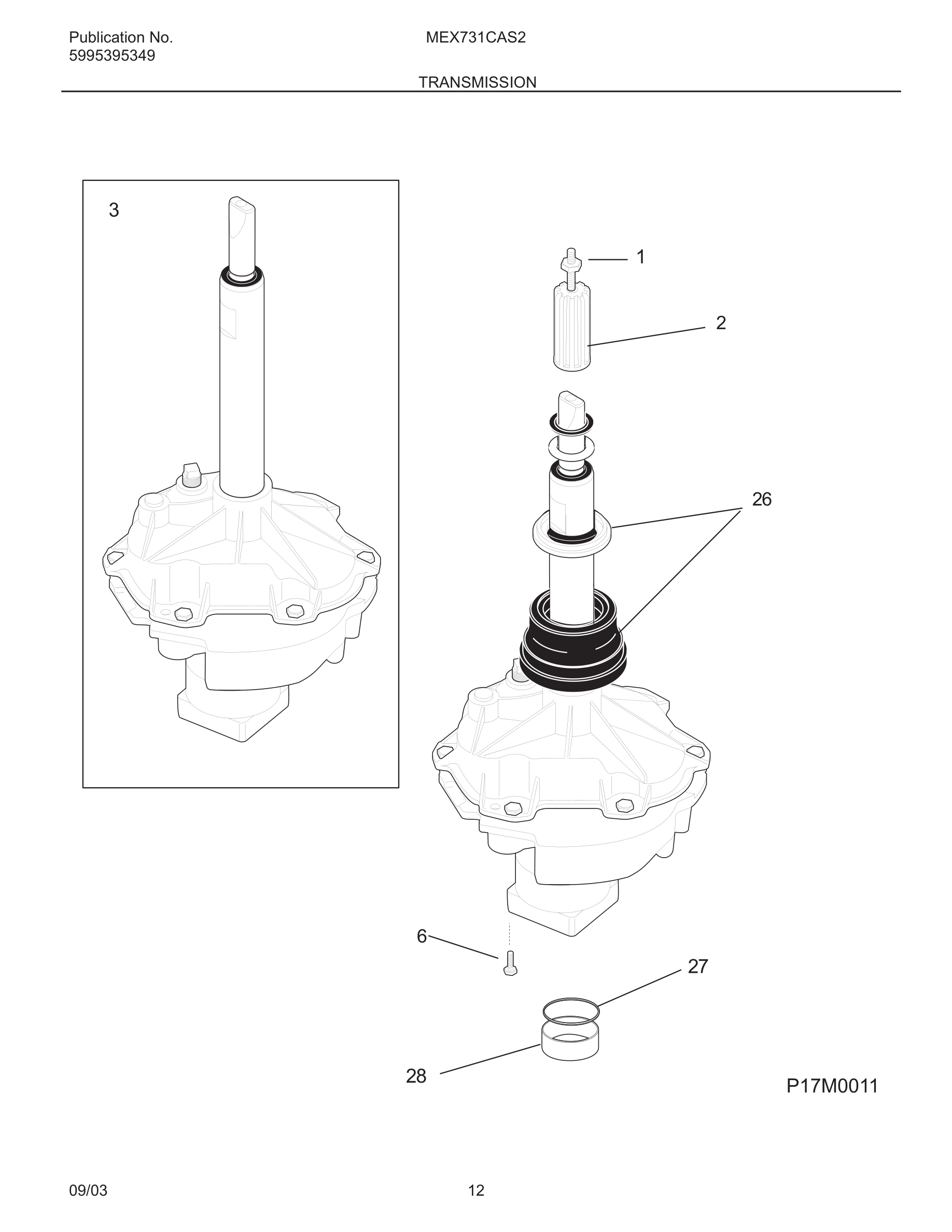 Publication No.
5995395349

MEX731CAS2

TRANSMISSION

3

1

2

26

6

27

28

P17M0011

09/03

12