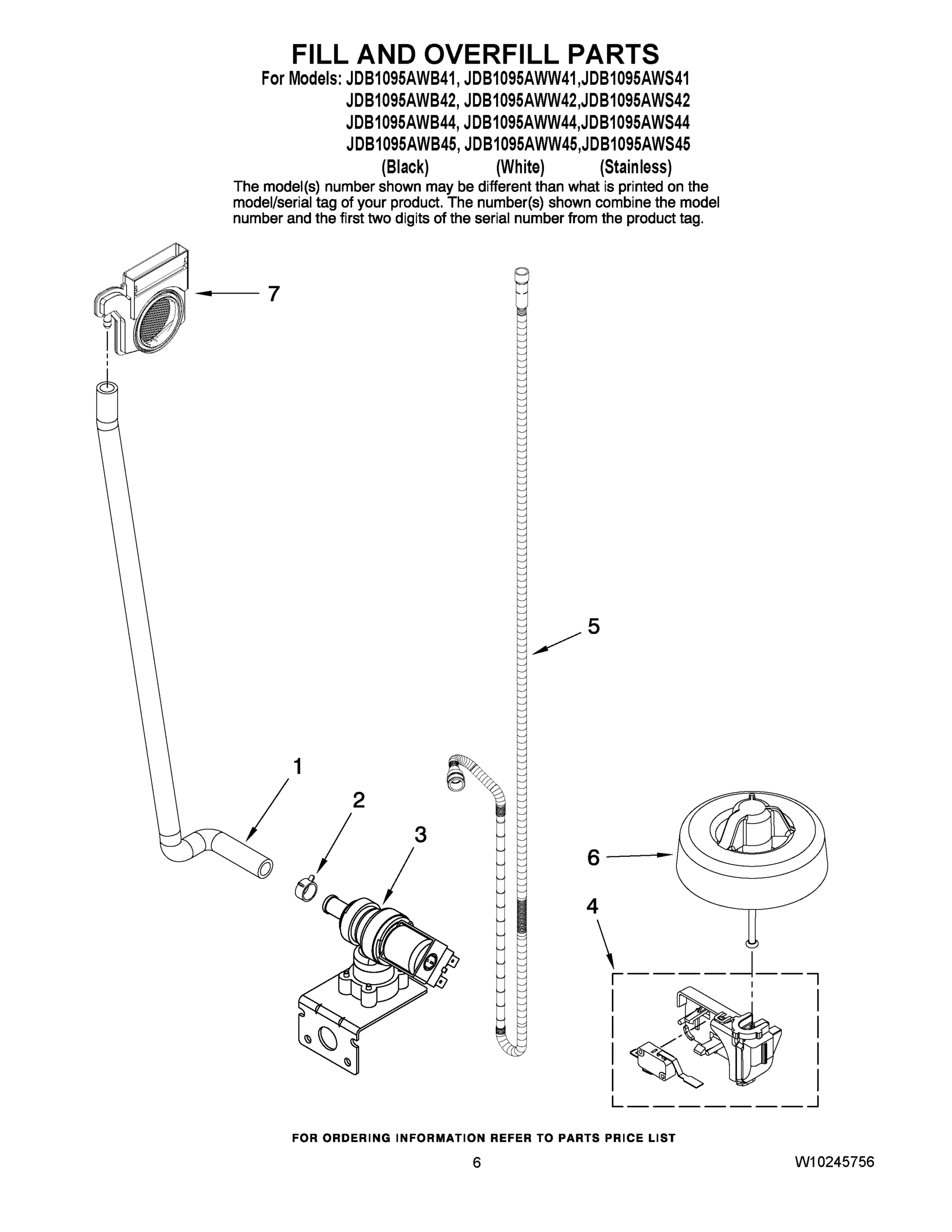 FILL AND OVERFILL PARTS

For Models: JDB1095AWB41, JDB1095AWW41,JDB1095AWS41
JDB1095AWB42, JDB1095AWW42,JDB1095AWS42
JDB1095AWB44, JDB1095AWW44,JDB1095AWS44
JDB1095AWB45, JDB1095AWW45,JDB1095AWS45
(Black) (White) (Stainless)

The model(s) number shown may be different than what is printed on the model/serial tag of your product. The number(s) shown combine the model number and the first two digits of the serial number from the product tag.

7

5

1

2

3

6

4

FOR ORDERING INFORMATION REFER TO PARTS PRICE LIST

6

W10245756