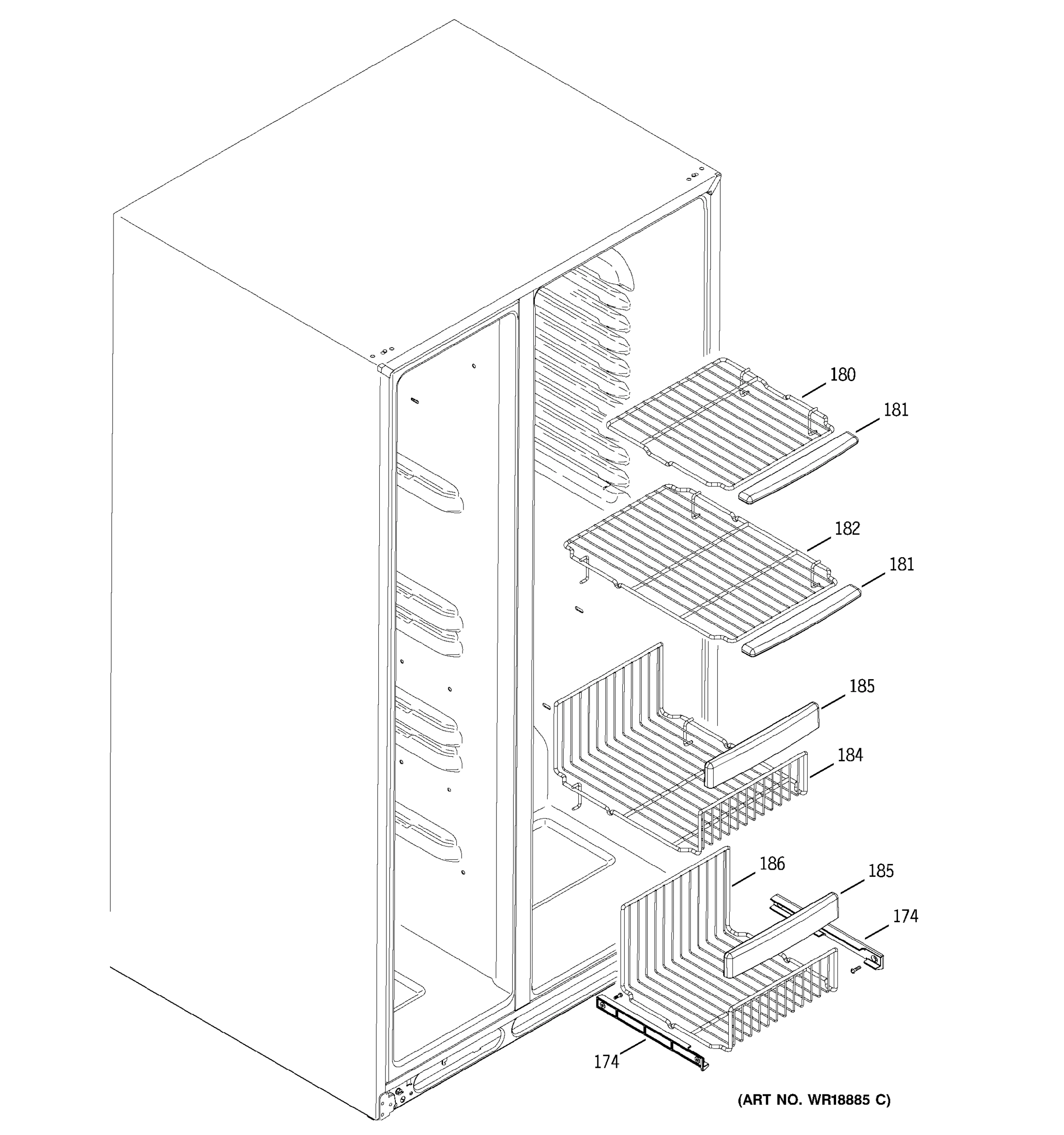 180
181
182
181
185
184
186
185
174
174
(ART NO. WR18885 C)