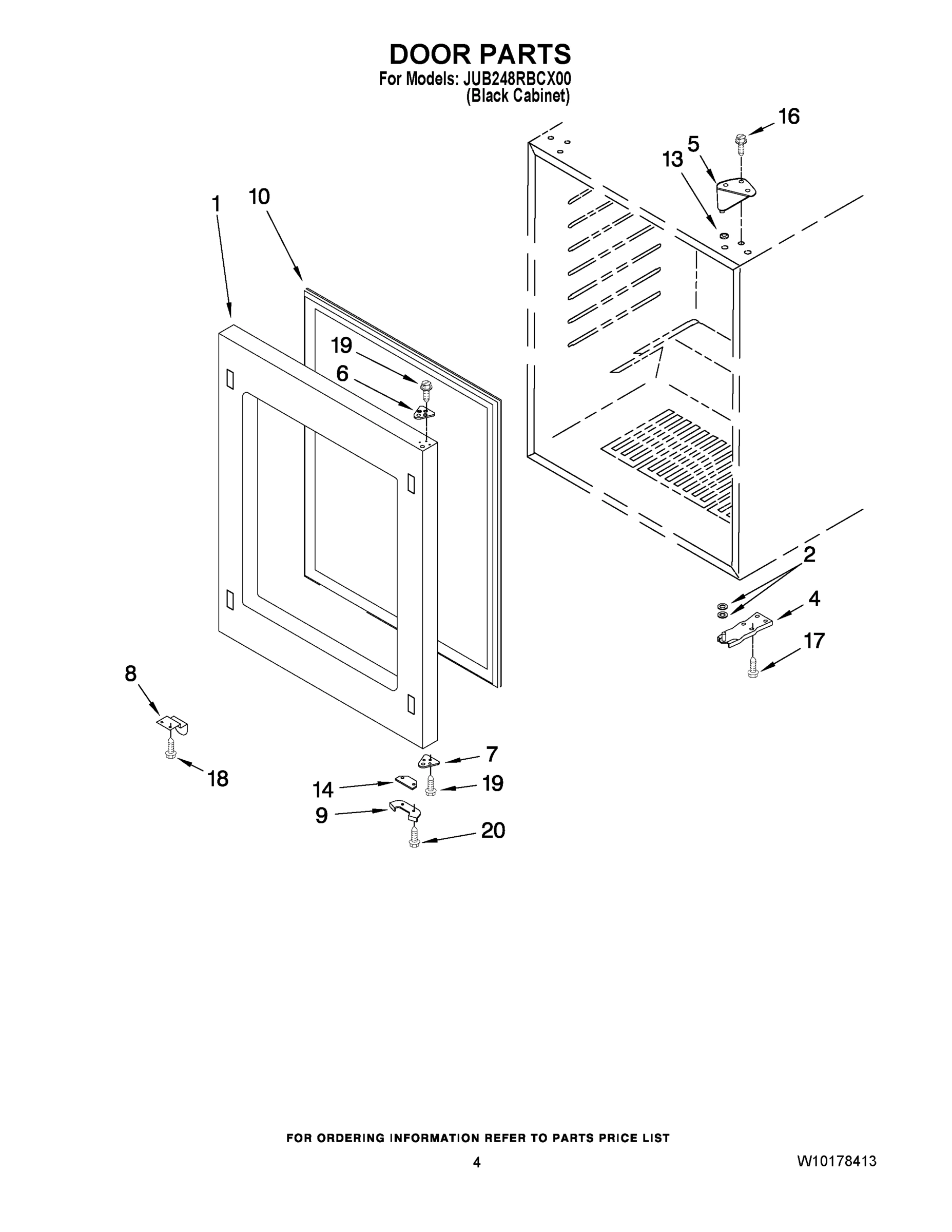 DOOR PARTS
For Models: JUB248RBCX00
(Black Cabinet)

16
5
13
1
10
19
6
2
4
17
8
18
7
14
19
9
20

FOR ORDERING INFORMATION REFER TO PARTS PRICE LIST

4

W10178413