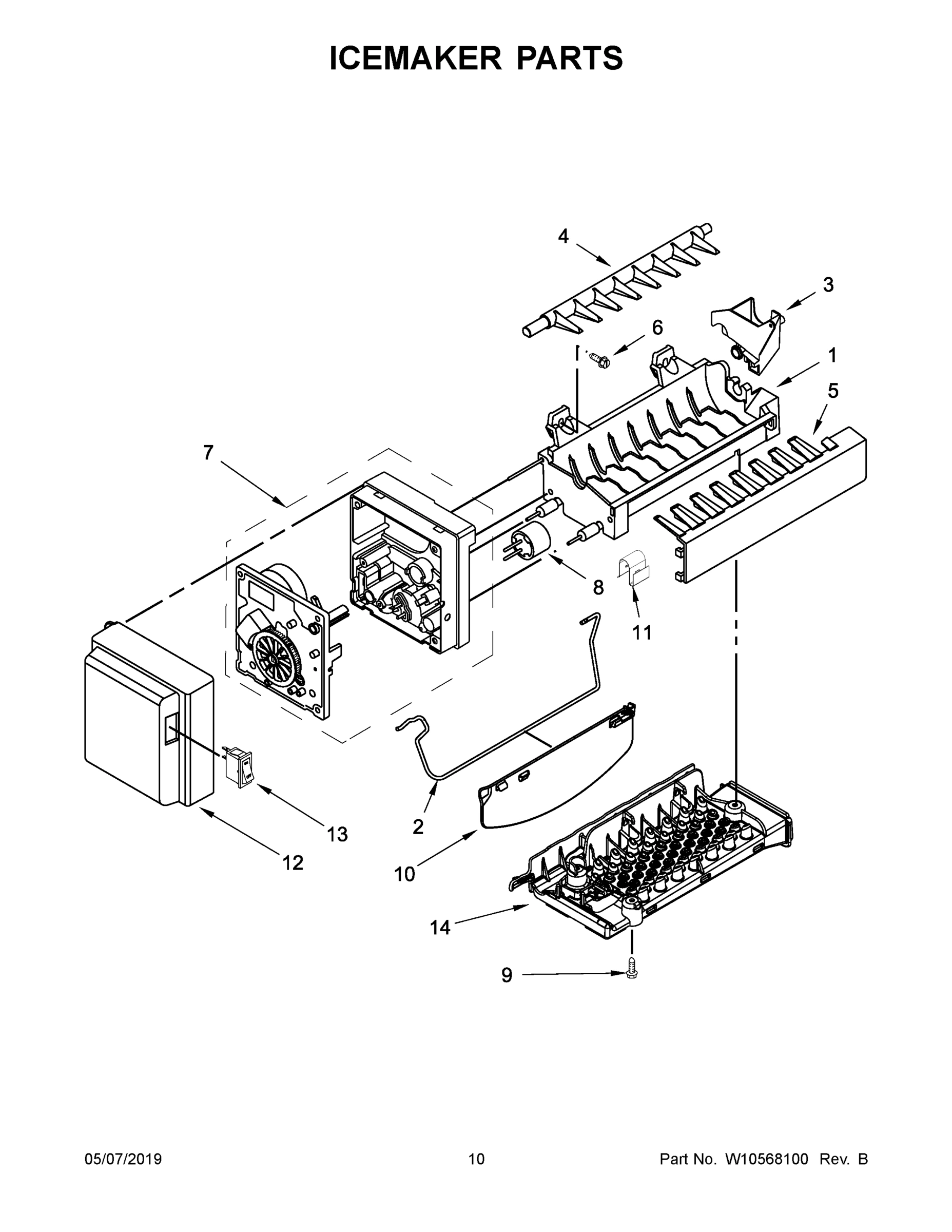 ICEMAKER PARTS

4

3

6

1

5

7

8

11

2

13

12

10

14

9

05/07/2019

10

Part No. W10568100 Rev. B