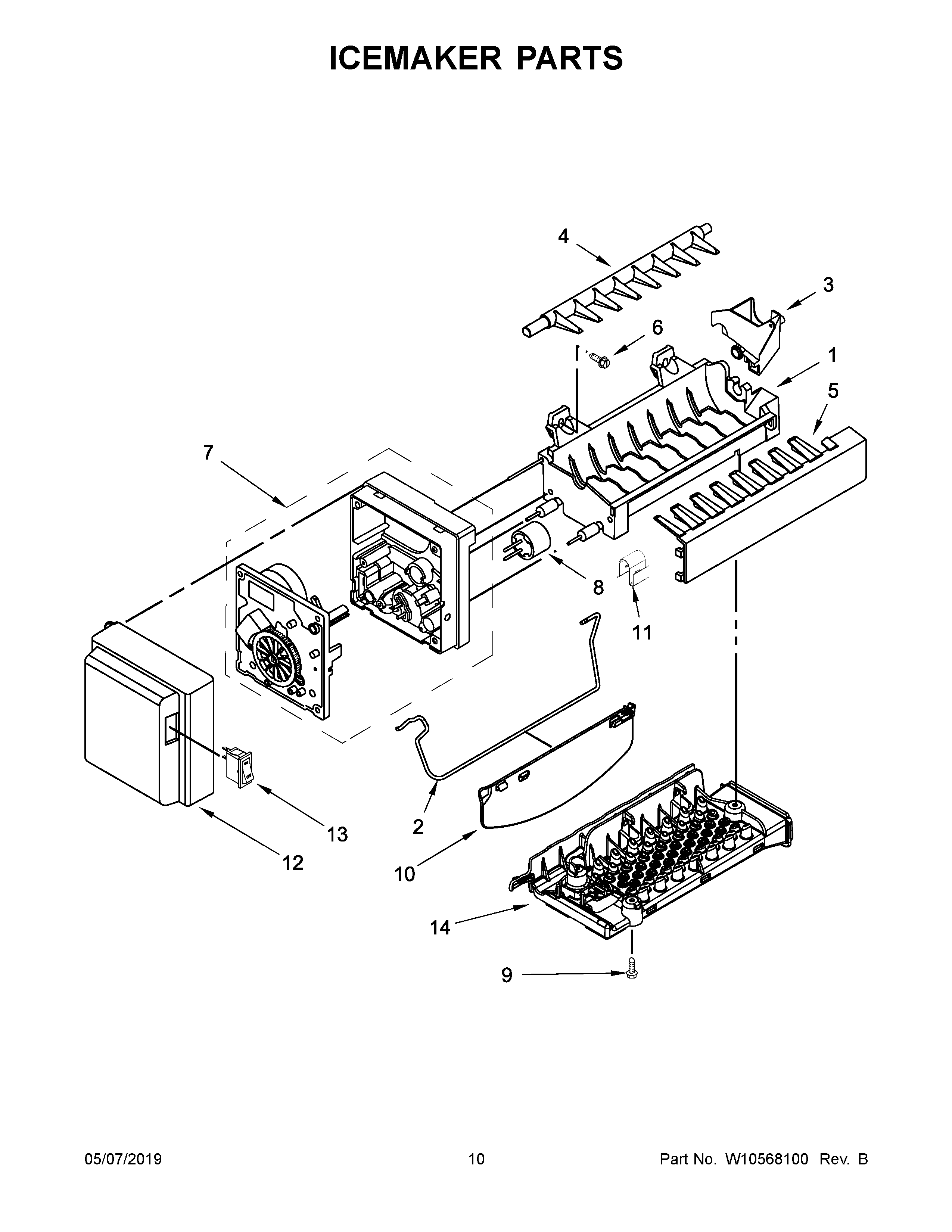 ICEMAKER PARTS

4
3
6
1
5
7
8
11
2
13
12
10
14
9

05/07/2019

10

Part No. W10568100 Rev. B