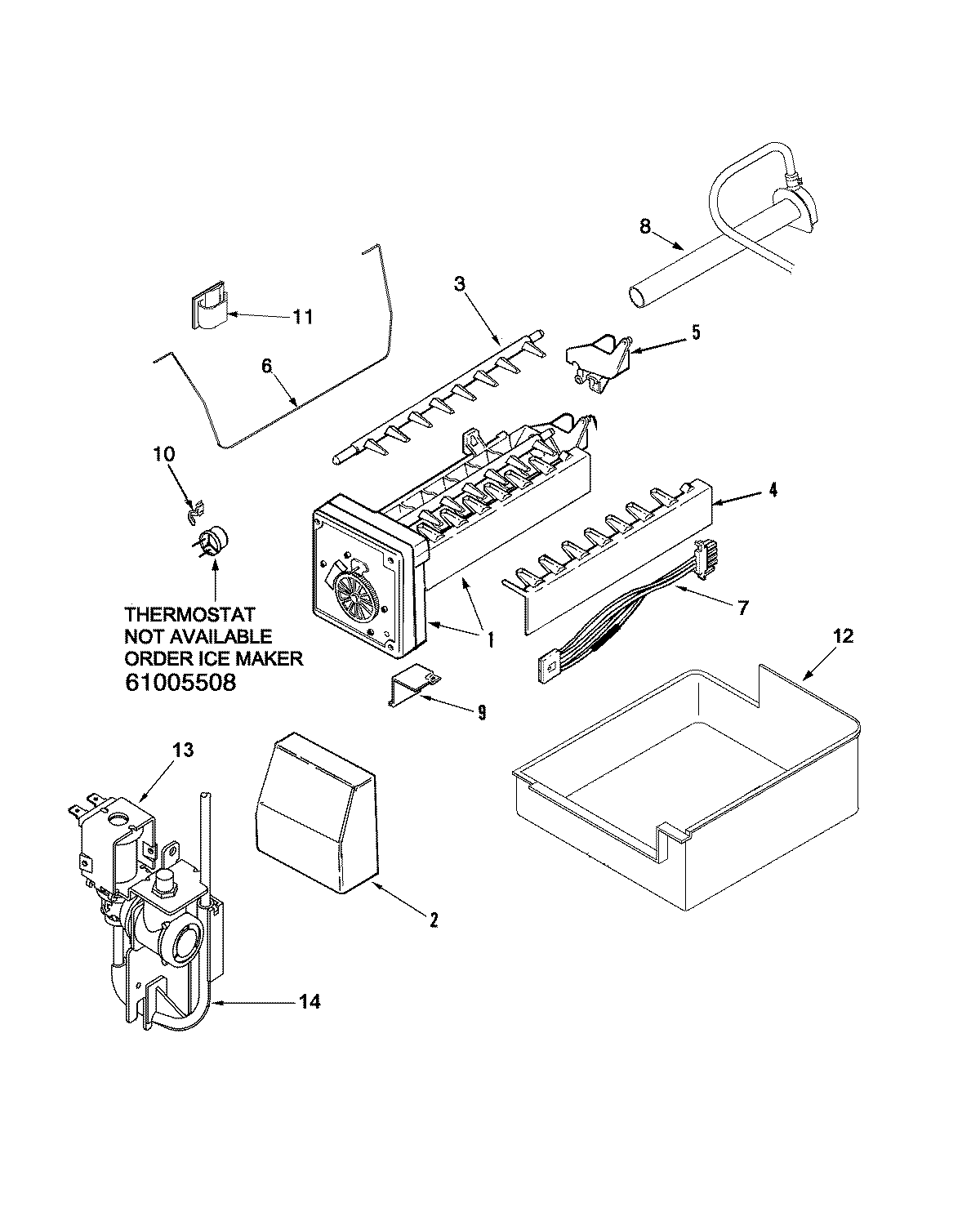 8

3

11

5

6

10

4

THERMOSTAT NOT AVAILABLE ORDER ICE MAKER 61005508

1

7

12

9

13

2

14