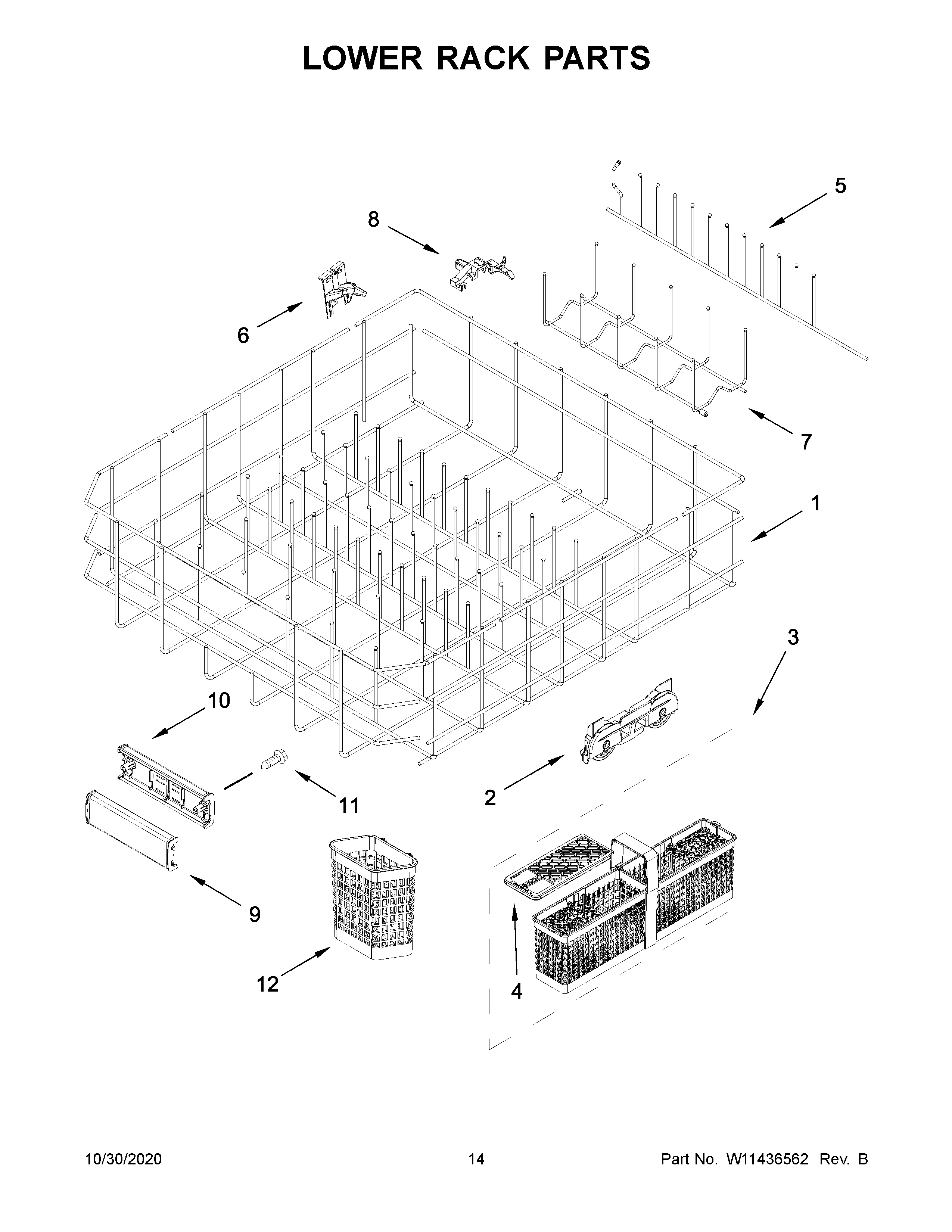 LOWER RACK PARTS

5

8

6

7

1

3

10

11

2

9

12

4

10/30/2020

14

Part No. W11436562 Rev. B