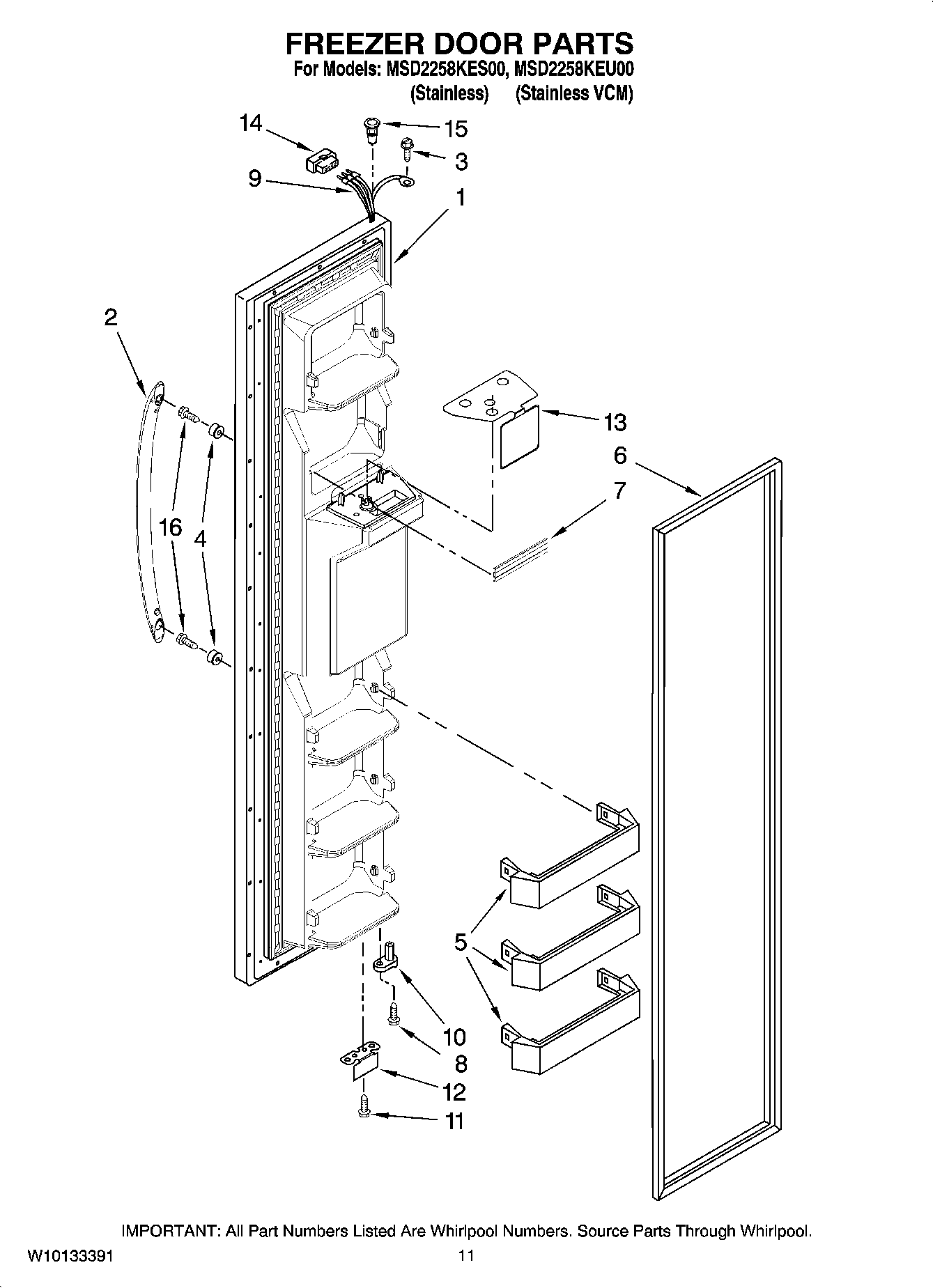 FREEZER DOOR PARTS
For Models: MSD2258KES00, MSD2258KEU00
(Stainless) (Stainless VCM)

14
15
3
9
1
2
13
6
7
16
4
5
10
8
12
11

IMPORTANT: All Part Numbers Listed Are Whirlpool Numbers. Source Parts Through Whirlpool.
W10133391
11