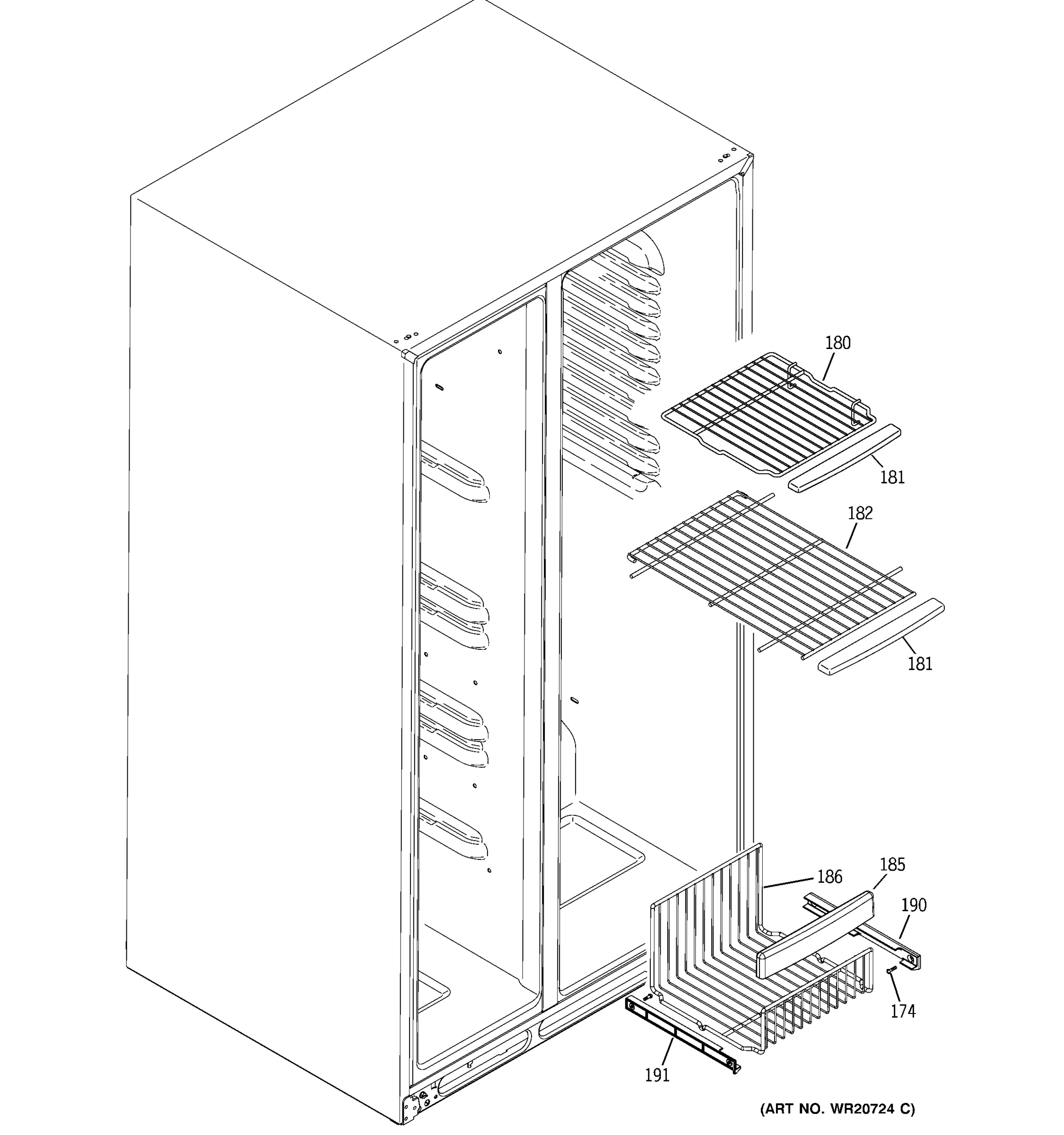 180
181
182
181
186
185
190
174
191
(ART NO. WR20724 C)