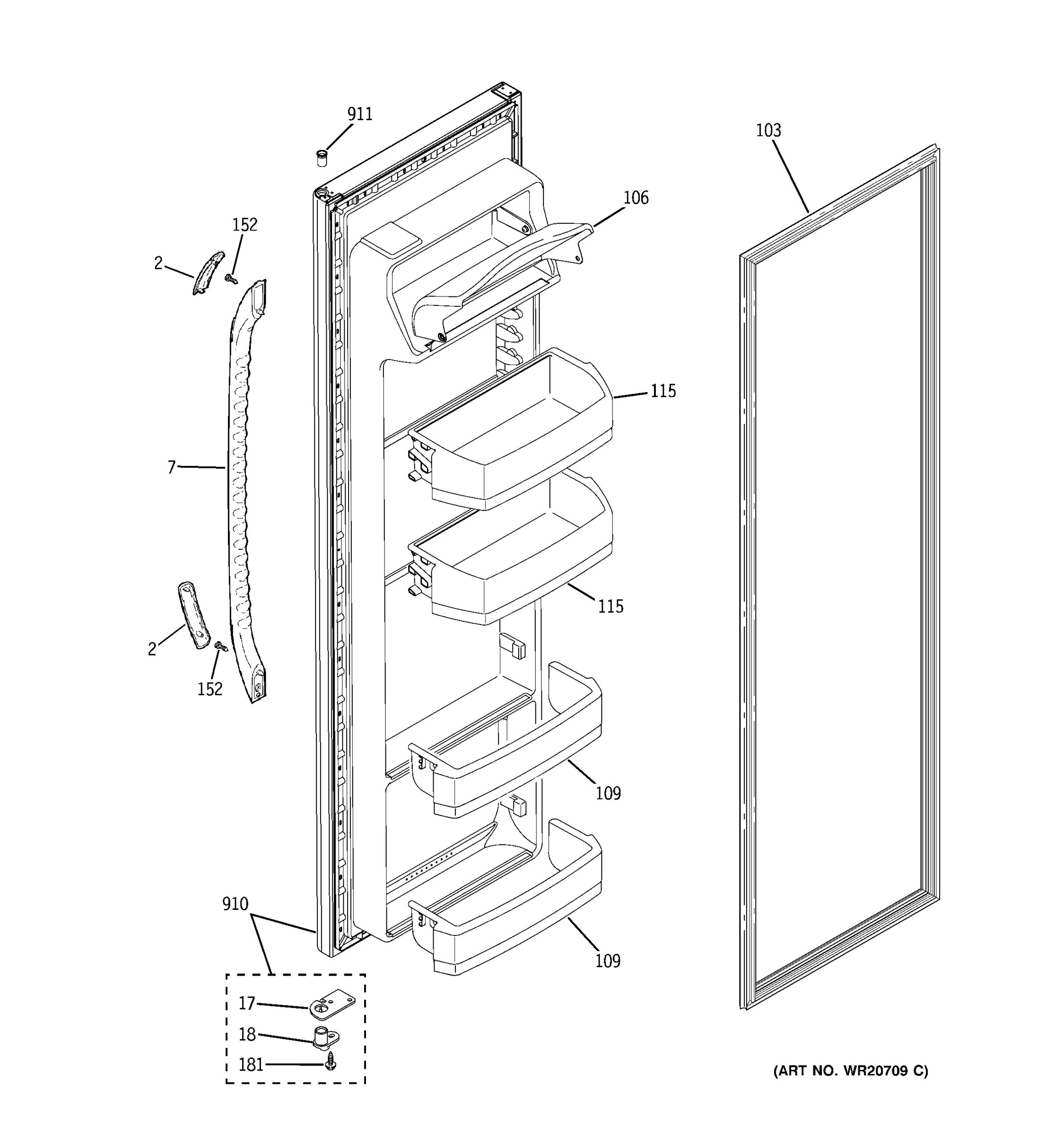 911

103

106

152

2

115

7

115

2

152

109

910

109

17

18

181

(ART NO. WR20709 C)