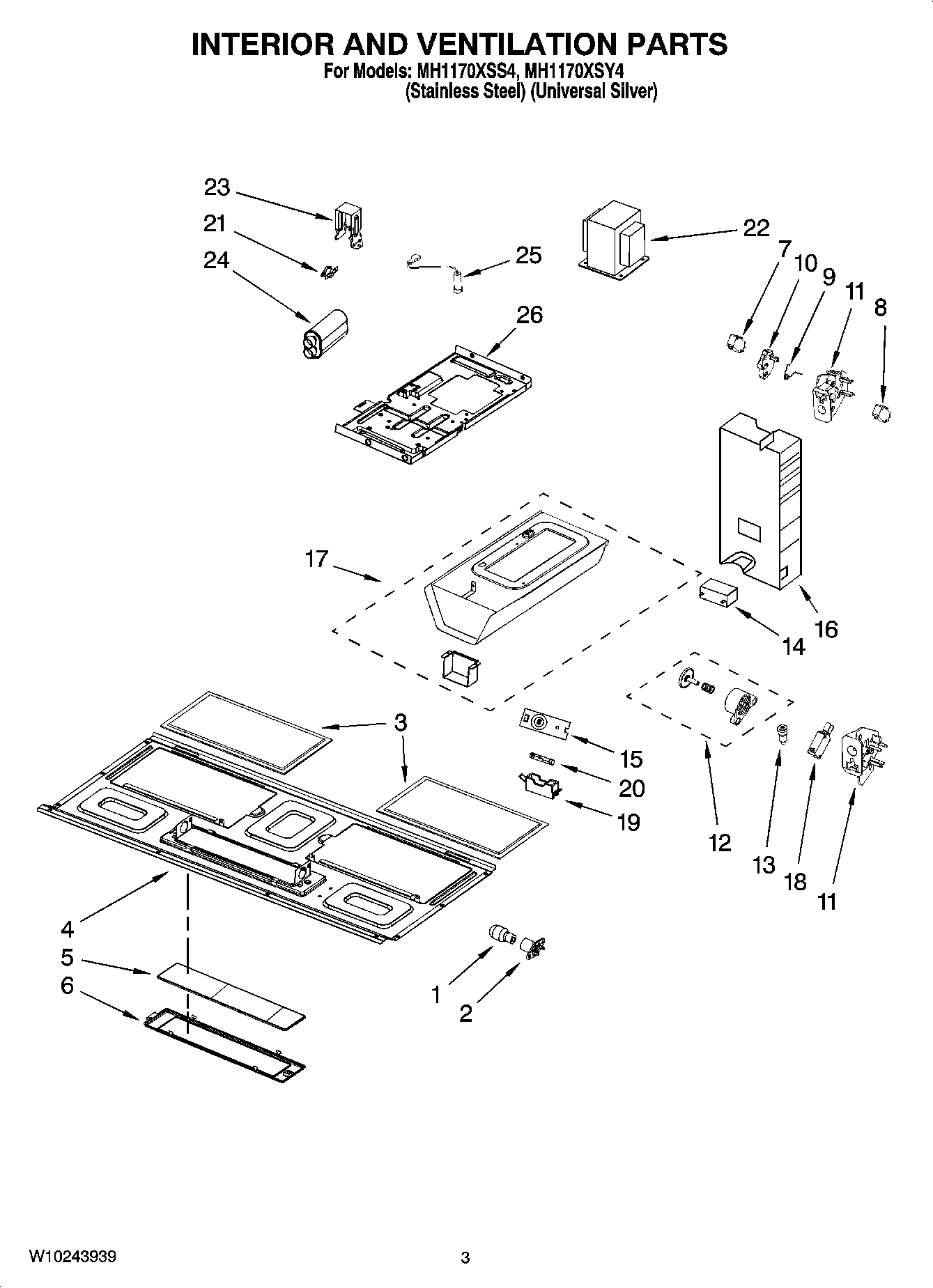 INTERIOR AND VENTILATION PARTS
For Models: MH1170XSS4, MH1170XSY4
(Stainless Steel) (Universal Silver)

23
21
24
25
22
7
10
9
11
8
26
17
16
14
3
15
20
19
12
13
18
11
4
5
6
1
2

W10243939

3