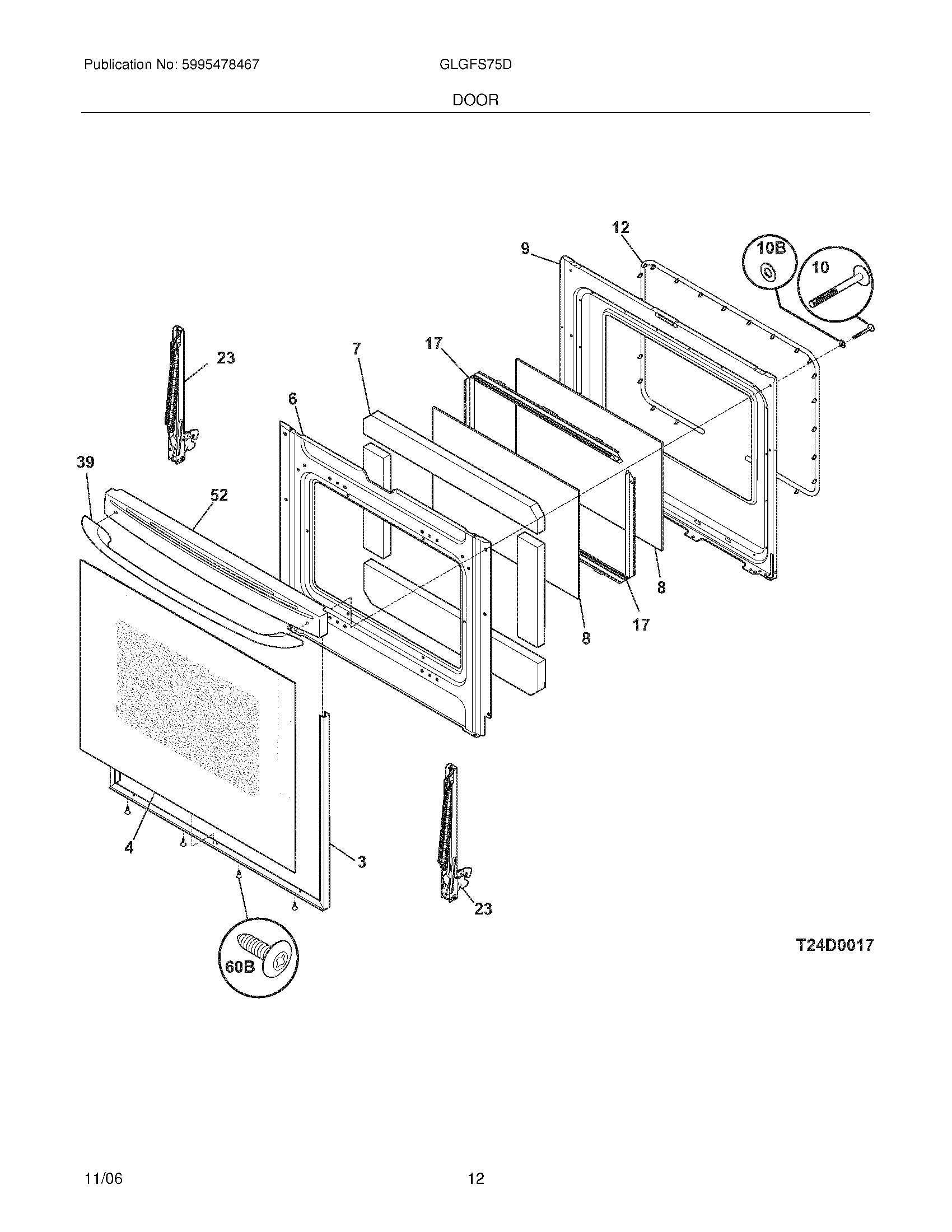 Publication No: 5995478467

GLGFS75D

DOOR

12
9
10B
10
23
7
17
6
39
52
8
17
8
4
3
23
60B

T24D0017

11/06

12