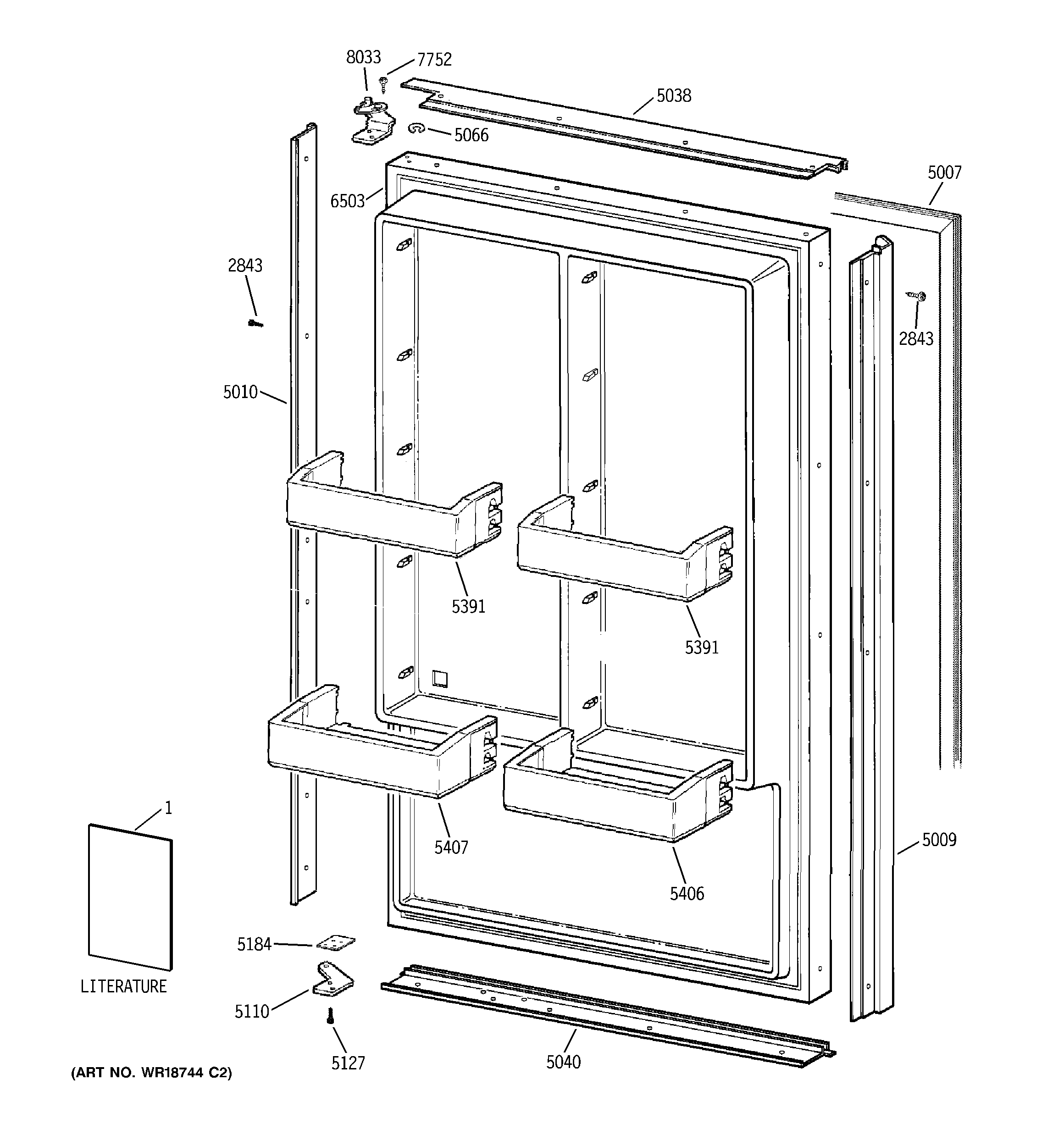 8033
7752
5038
5066
5007
6503
2843
2843
5010
5391
5391
1
5407
5009
5406
5184
LITERATURE
5110
5127
5040
(ART NO. WR18744 C2)