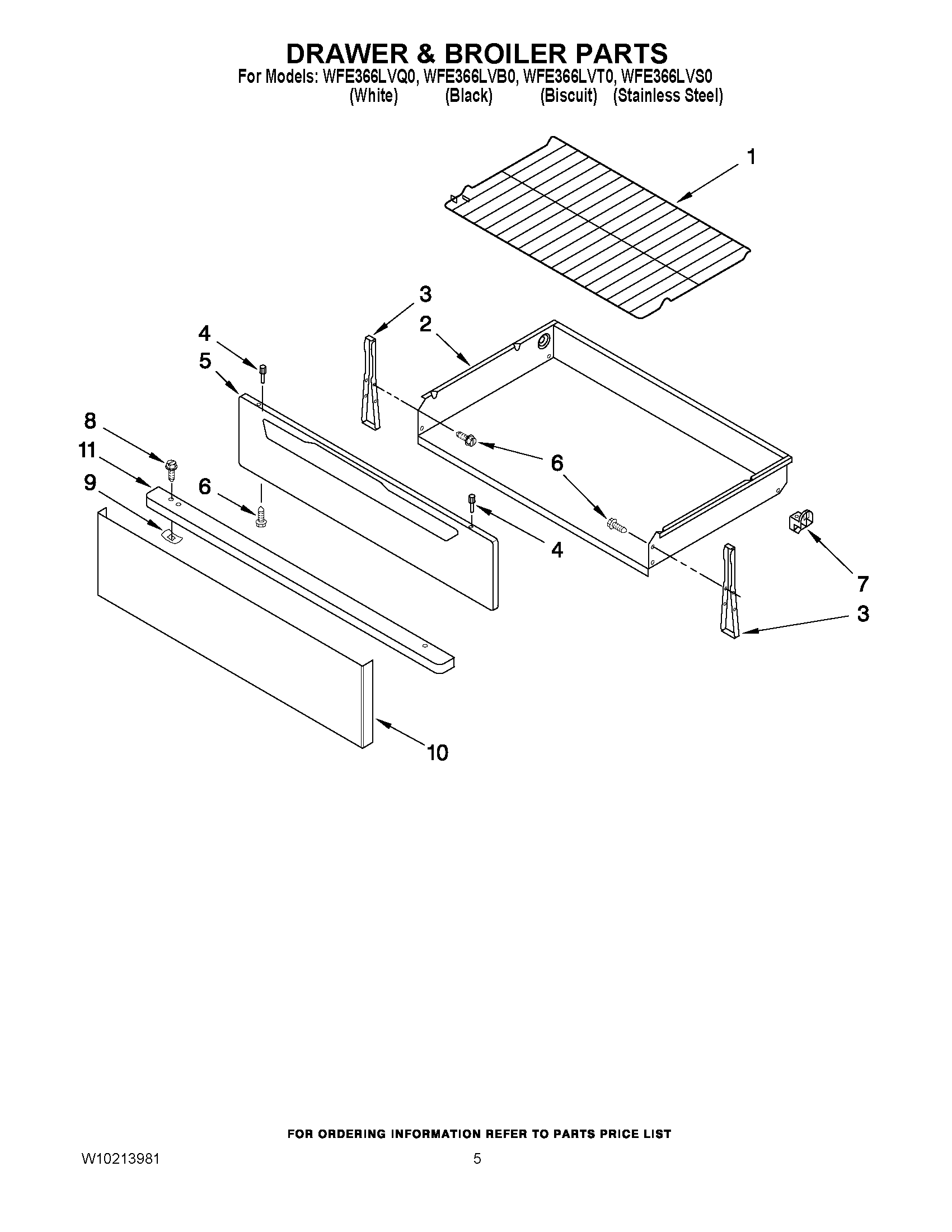 DRAWER & BROILER PARTS
For Models: WFE366LVQ0, WFE366LVB0, WFE366LVT0, WFE366LVS0
(White) (Black) (Biscuit) (Stainless Steel)

1
3
2
4
5
8
11
9
6
6
4
7
3
10

FOR ORDERING INFORMATION REFER TO PARTS PRICE LIST

W10213981
5