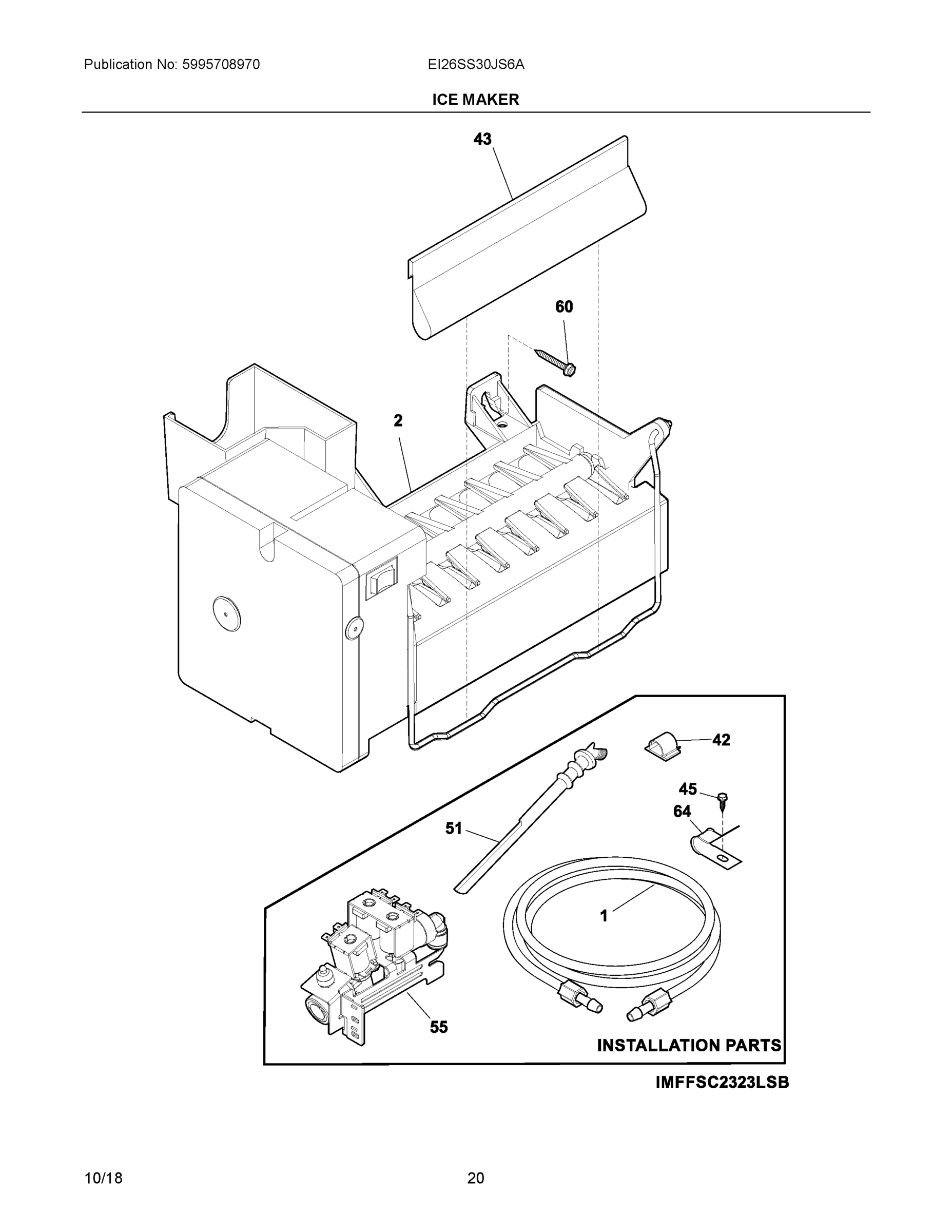 Publication No: 5995708970

EI26SS30JS6A

ICE MAKER

43

60

2

42

45

64

51

1

55

INSTALLATION PARTS

IMFFSC2323LSB

10/18

20