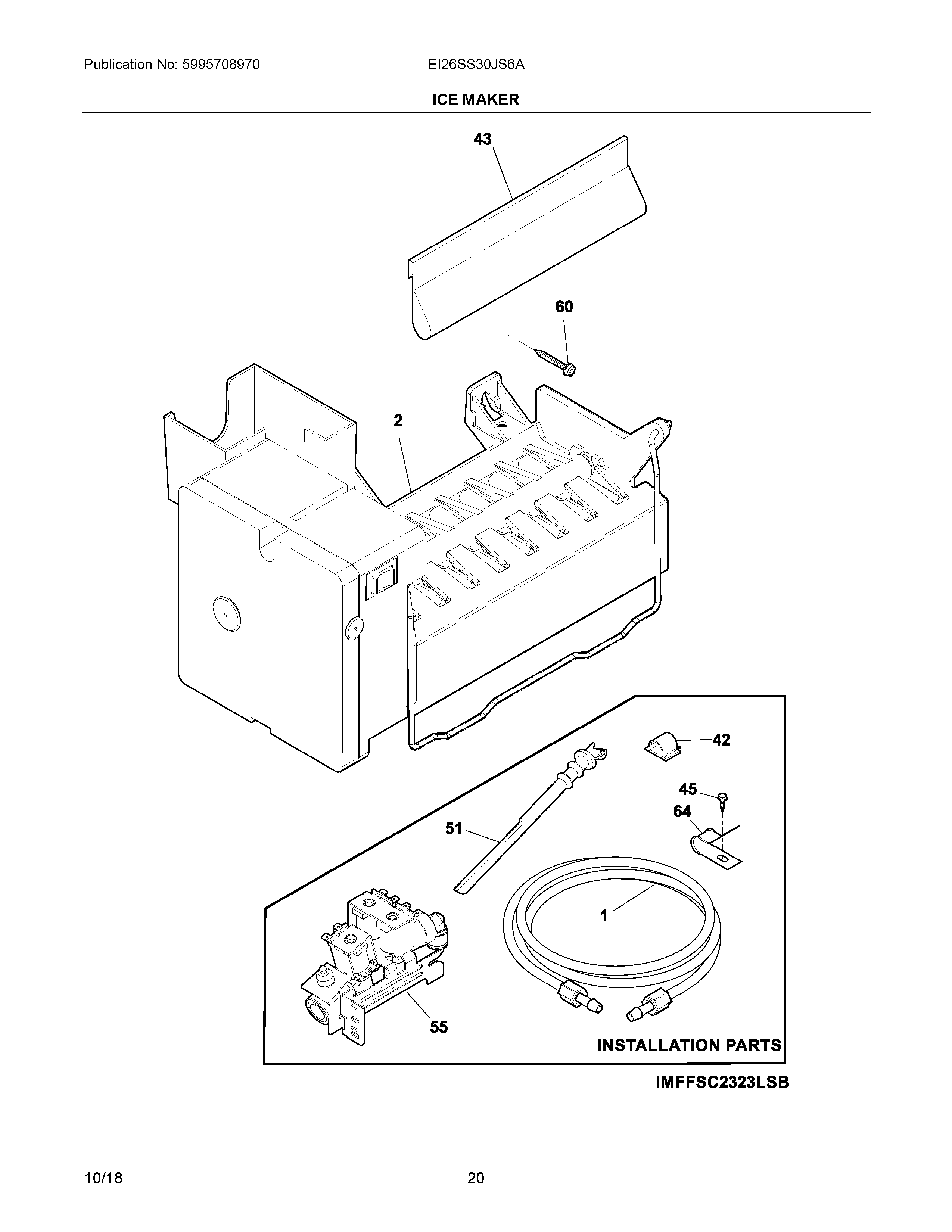 Publication No: 5995708970

EI26SS30JS6A

ICE MAKER

43

60

2

42

45

64

51

1

55

INSTALLATION PARTS

IMFFSC2323LSB

10/18

20