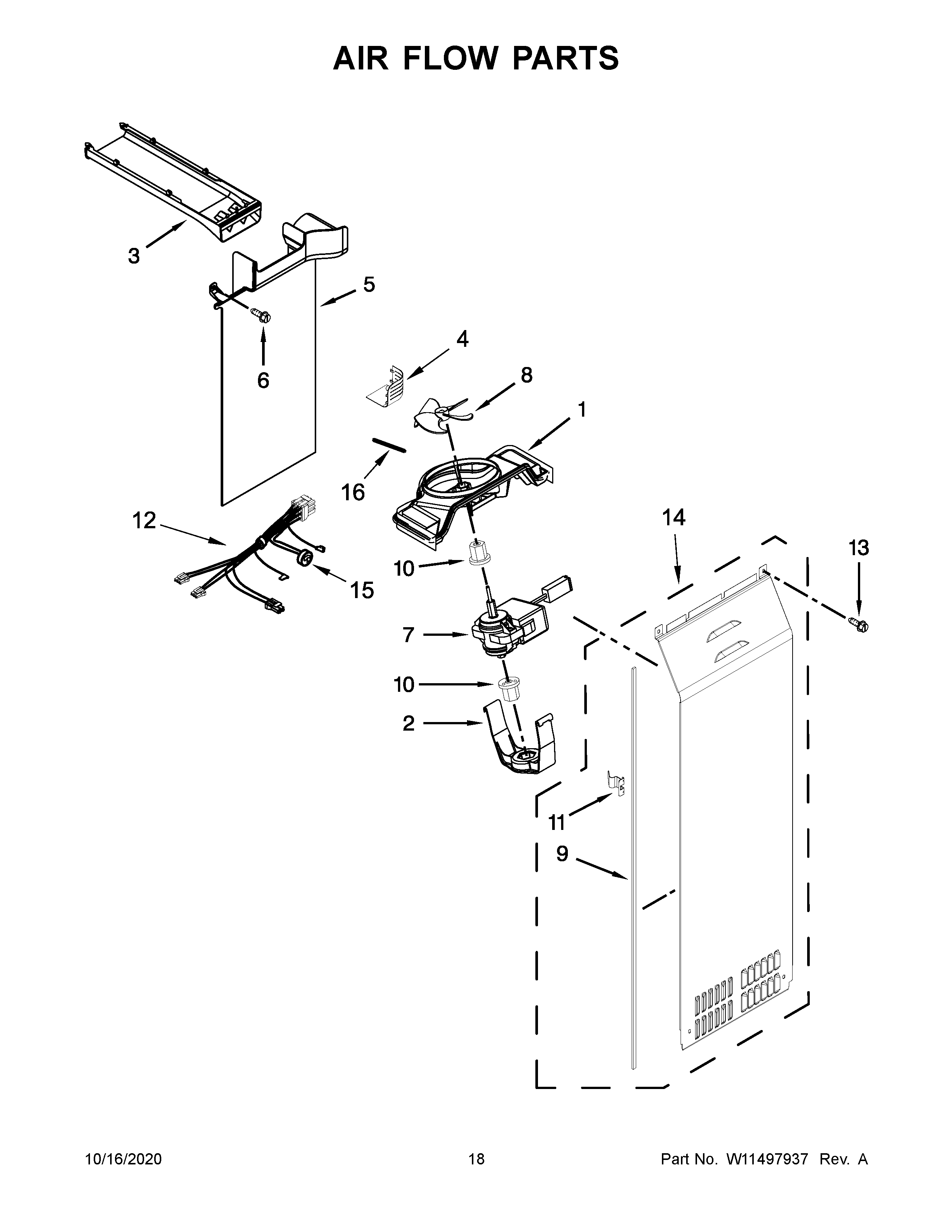 AIR FLOW PARTS

3
5
6
4
8
1
16
12
15
10
14
13
7
10
2
11
9

10/16/2020
18
Part No. W11497937 Rev. A