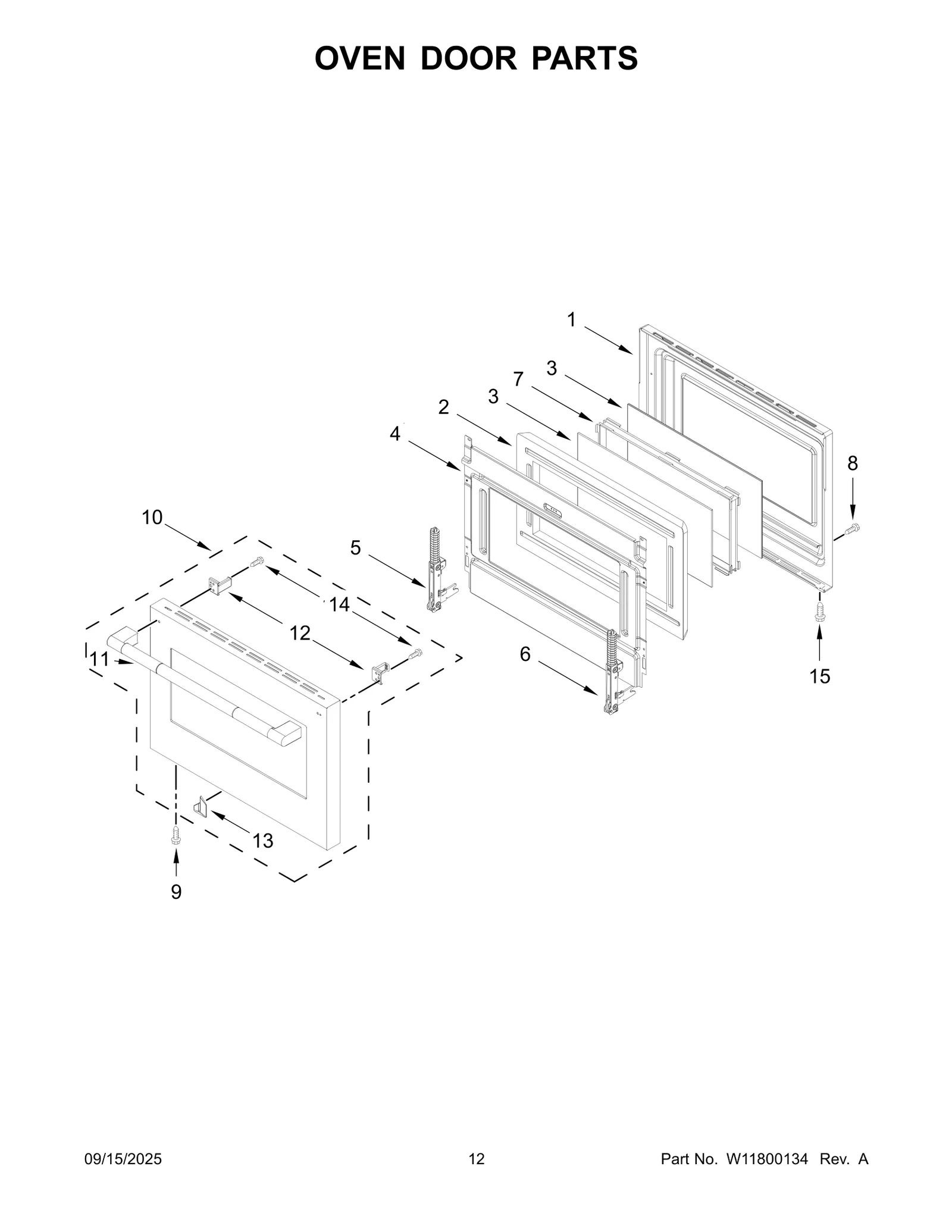 OVEN DOOR PARTS

1
3
7
3
2
4
8
10
5
14
12
11
6
15
13
9

09/15/2025
12
Part No. W11800134 Rev. A